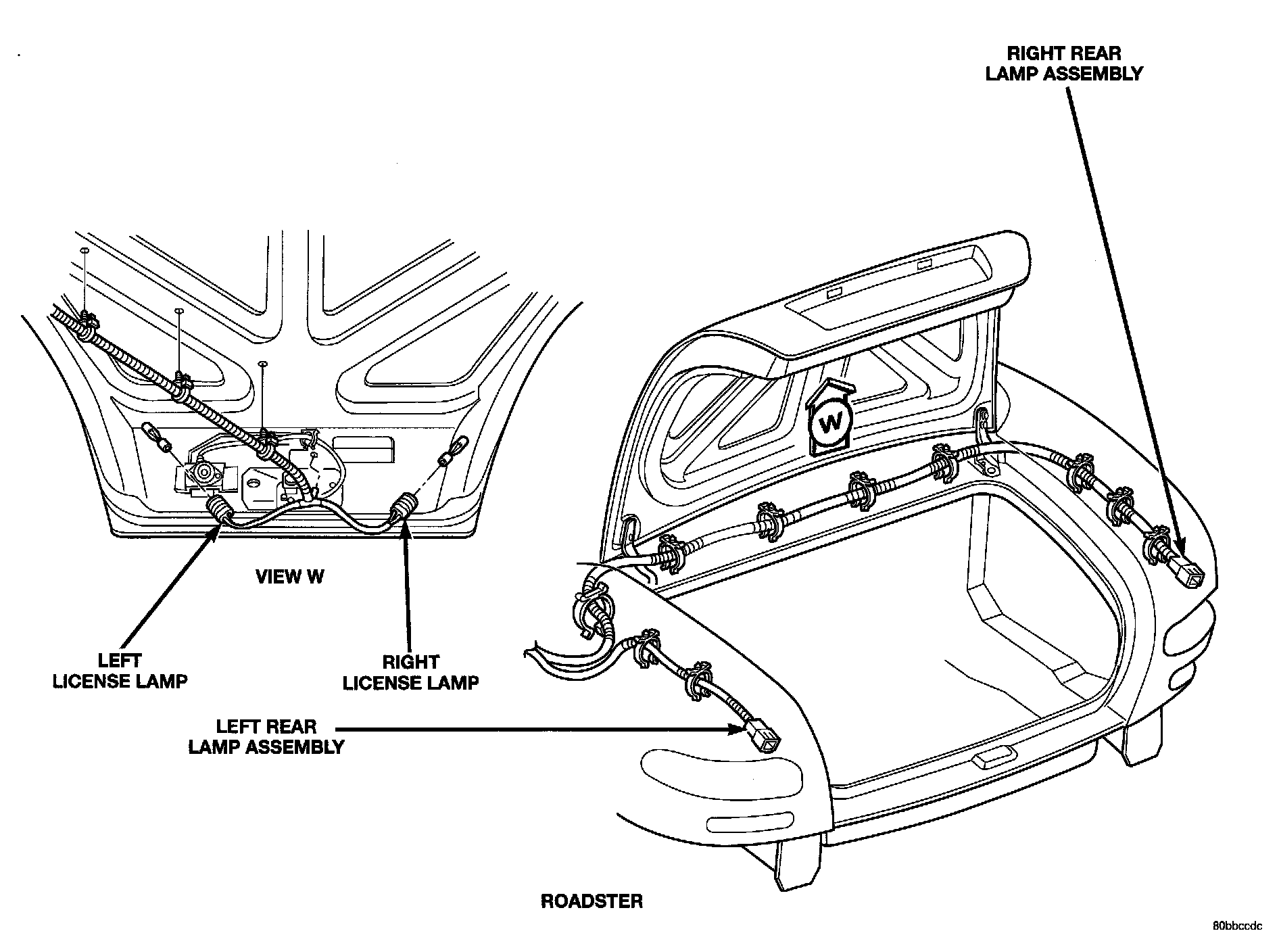 RIGHT REAR
LAMP ASSEMBLY

W

VIEW W

LEFT
LICENSE LAMP

RIGHT
LICENSE LAMP

LEFT REAR
LAMP ASSEMBLY

ROADSTER

80bbccdc