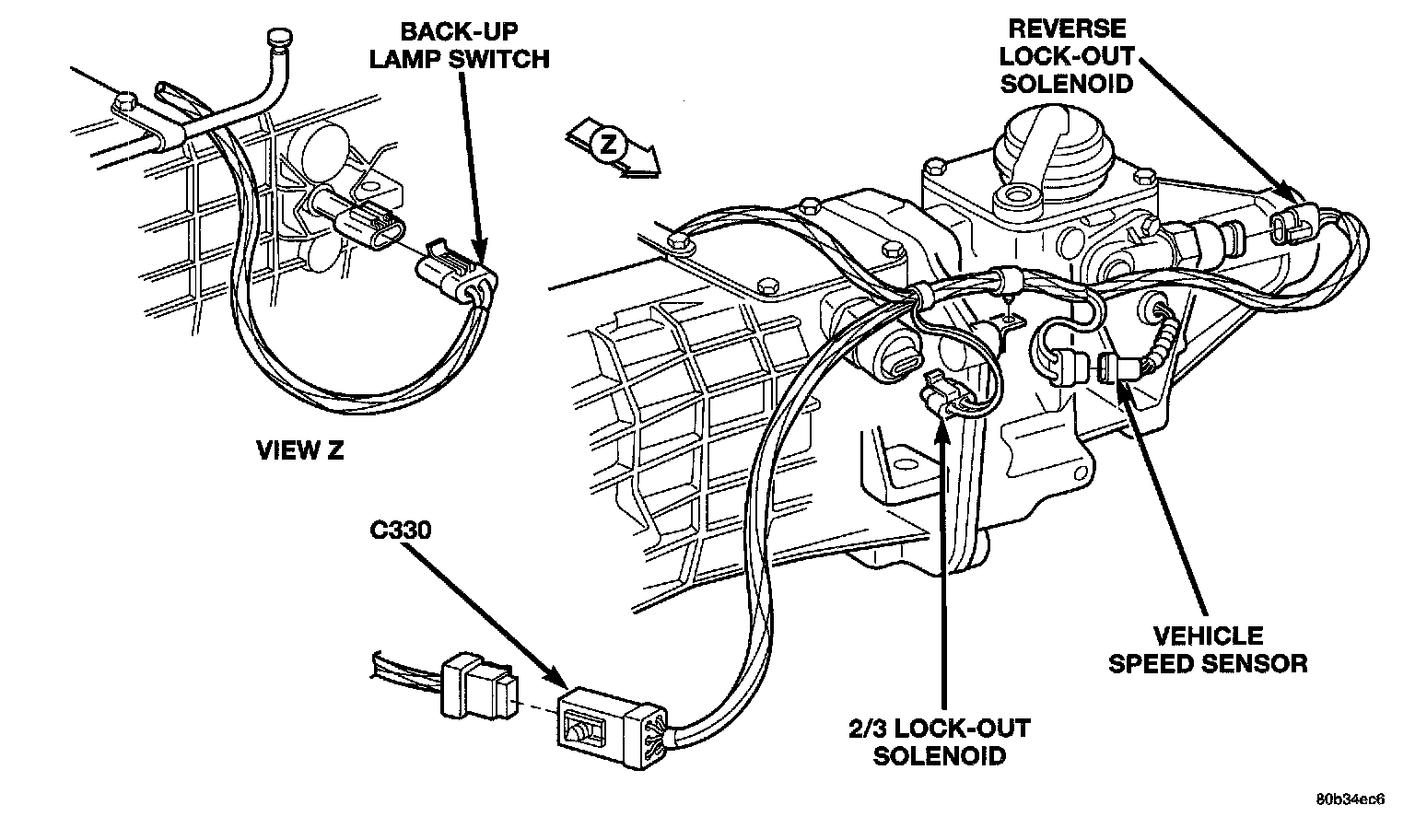 BACK-UP LAMP SWITCH

REVERSE LOCK-OUT SOLENOID

Z

VIEW Z

C330

VEHICLE SPEED SENSOR

2/3 LOCK-OUT SOLENOID

80b34ec6