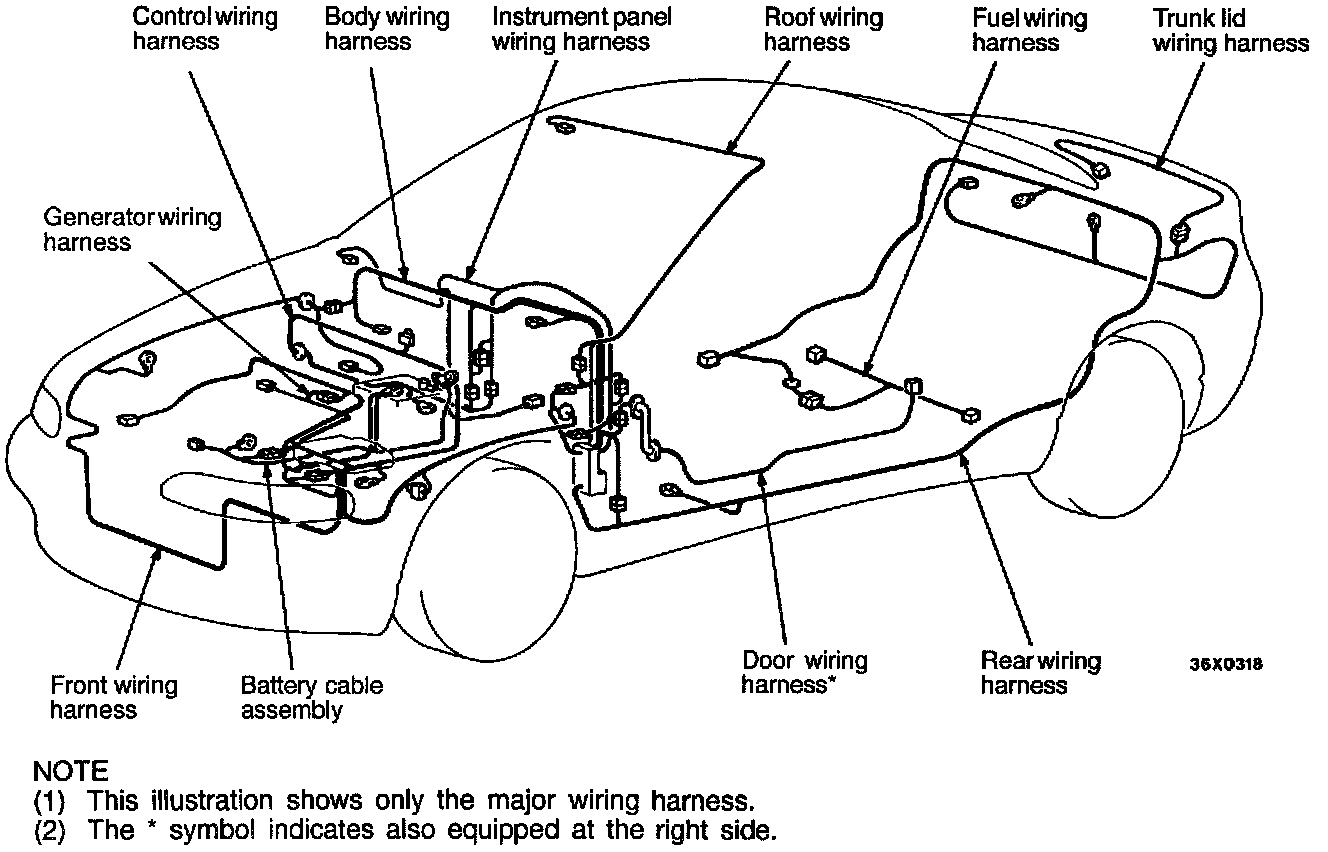 Control wiring harness

Body wiring harness

Instrument panel wiring harness

Roof wiring harness

Fuel wiring harness

Trunk lid wiring harness

Generator wiring harness

Front wiring harness

Battery cable assembly

Door wiring harness*

Rear wiring harness

36X0318

NOTE
(1) This illustration shows only the major wiring harness.
(2) The * symbol indicates also equipped at the right side.