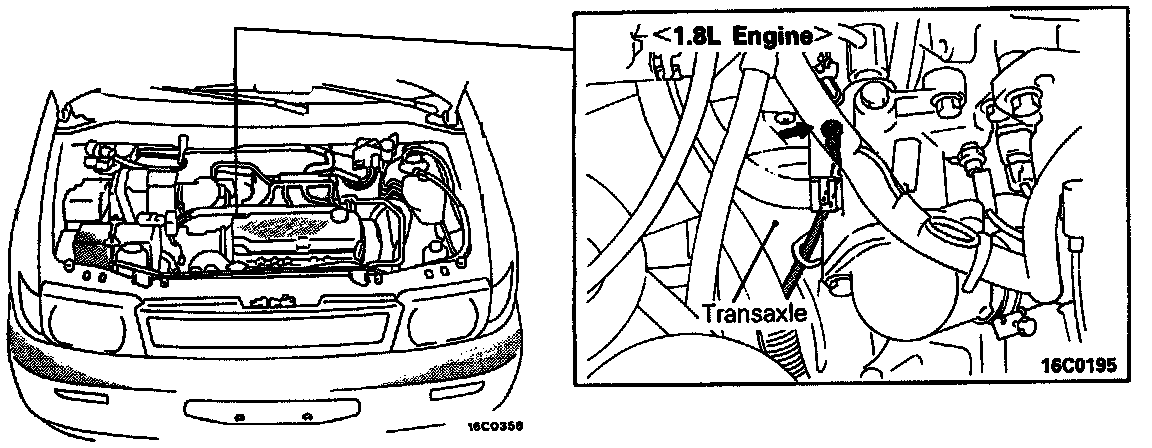 <1.8L Engine>

Transaxle

16C0195

16C0358