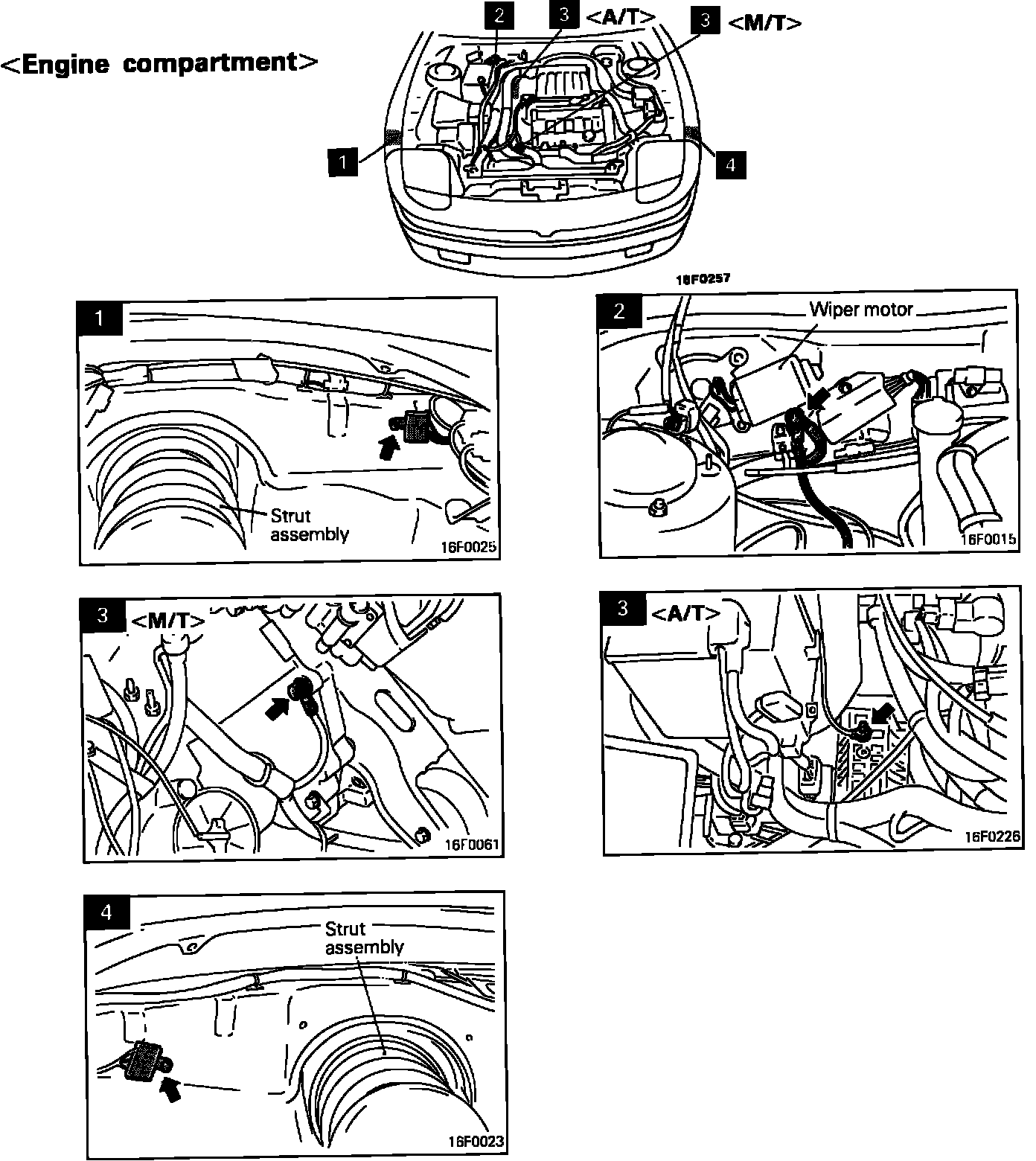 <Engine compartment>

2
3 <A/T>
3 <M/T>
1
4

16F0257

1
Strut assembly
16F0025

2
Wiper motor
16F0015

3 <M/T>
16F0061

3 <A/T>
16F0226

4
Strut assembly
16F0023