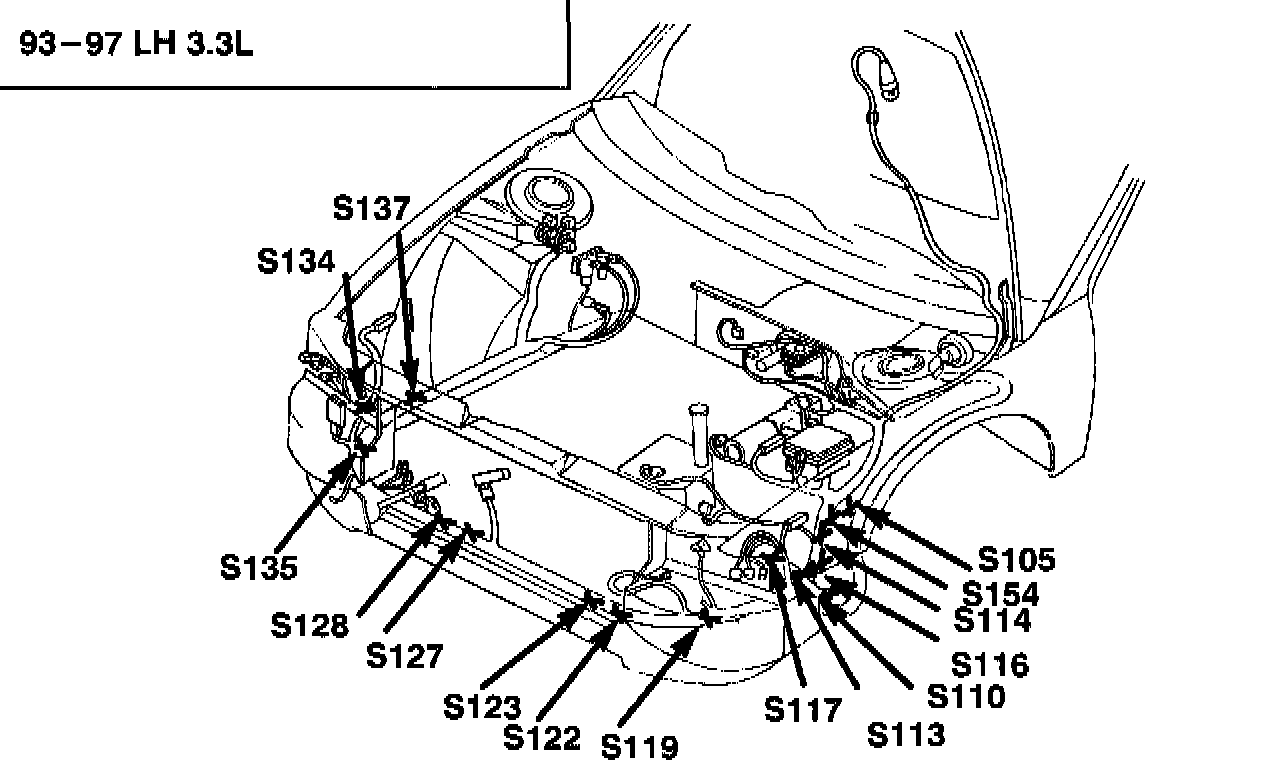 93–97 LH 3.3L

S137
S134
S135
S128
S127
S123
S122
S119
S117
S113
S110
S116
S114
S154
S105