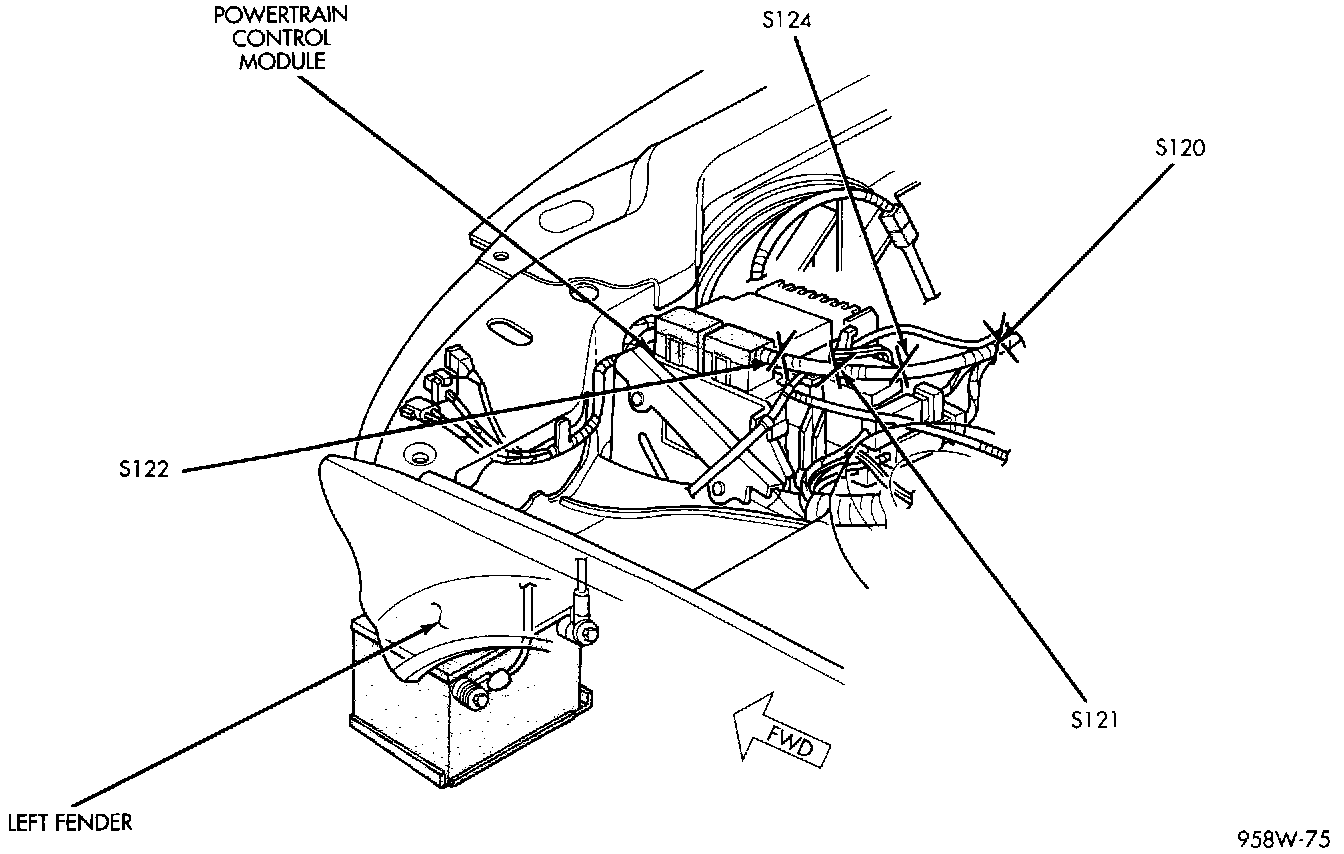 POWERTRAIN CONTROL MODULE

S124

S120

S122

S121

FWD

LEFT FENDER

958W-75