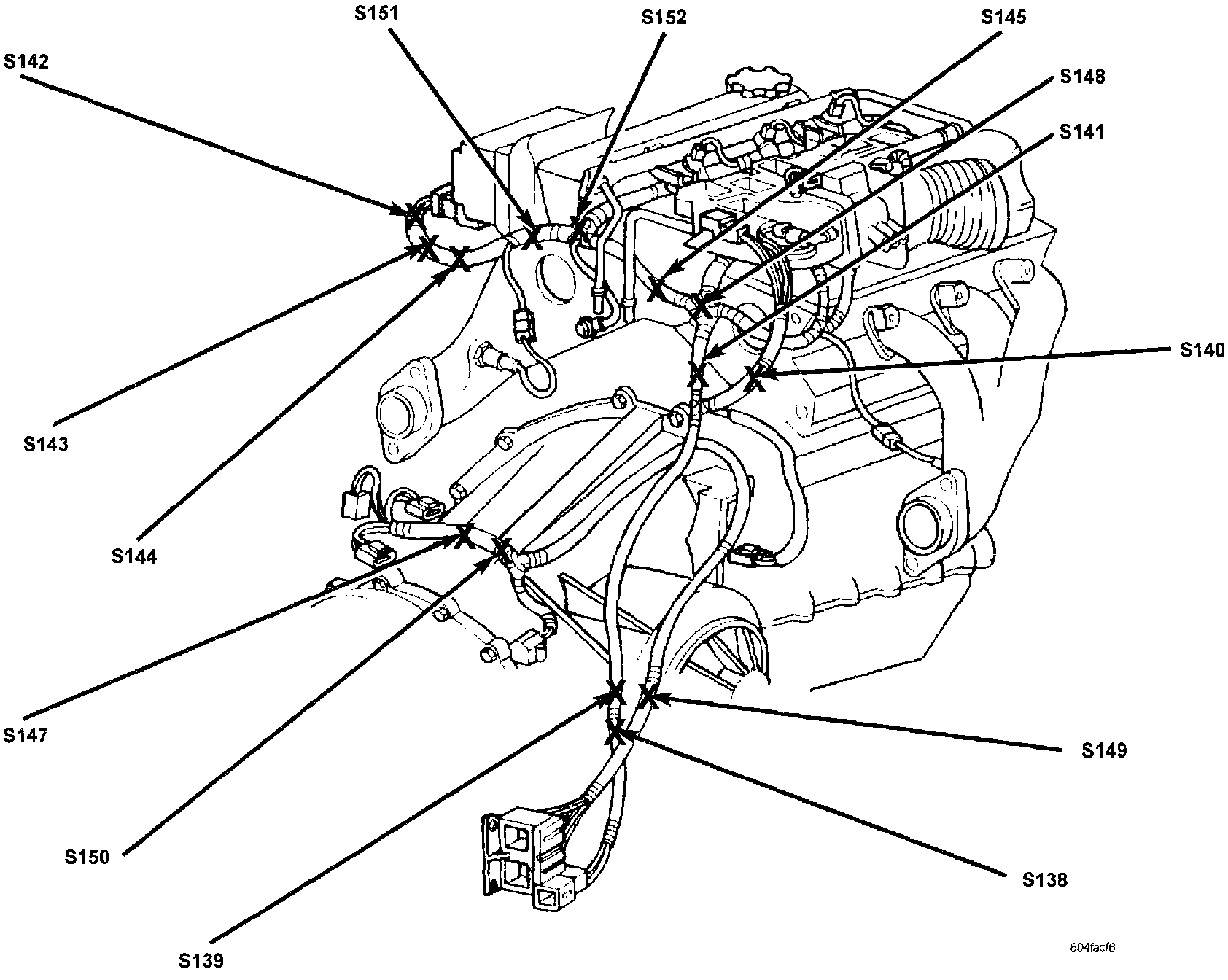 S151
S152
S145
S142
S148
S141
S140
S143
S144
S147
S149
S150
S138
S139
804facf6