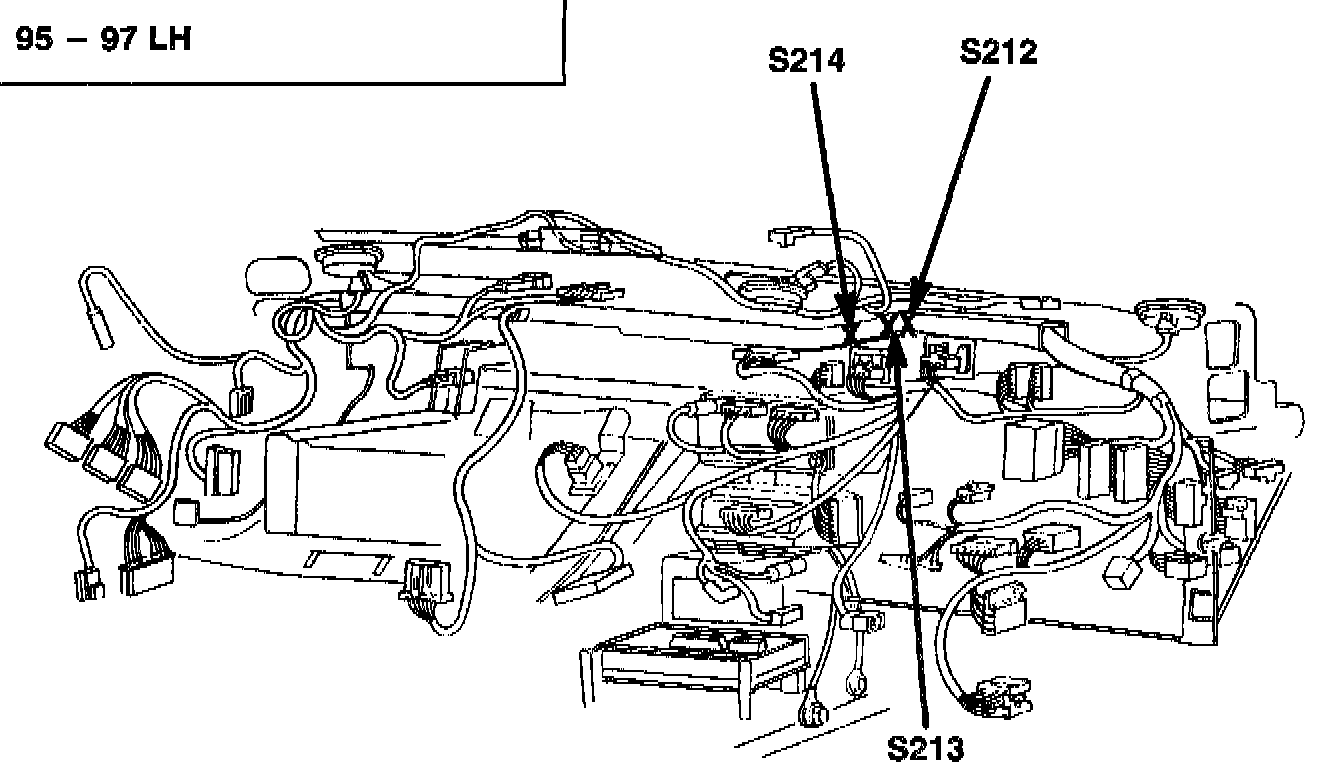 95 – 97 LH

S214

S212

S213