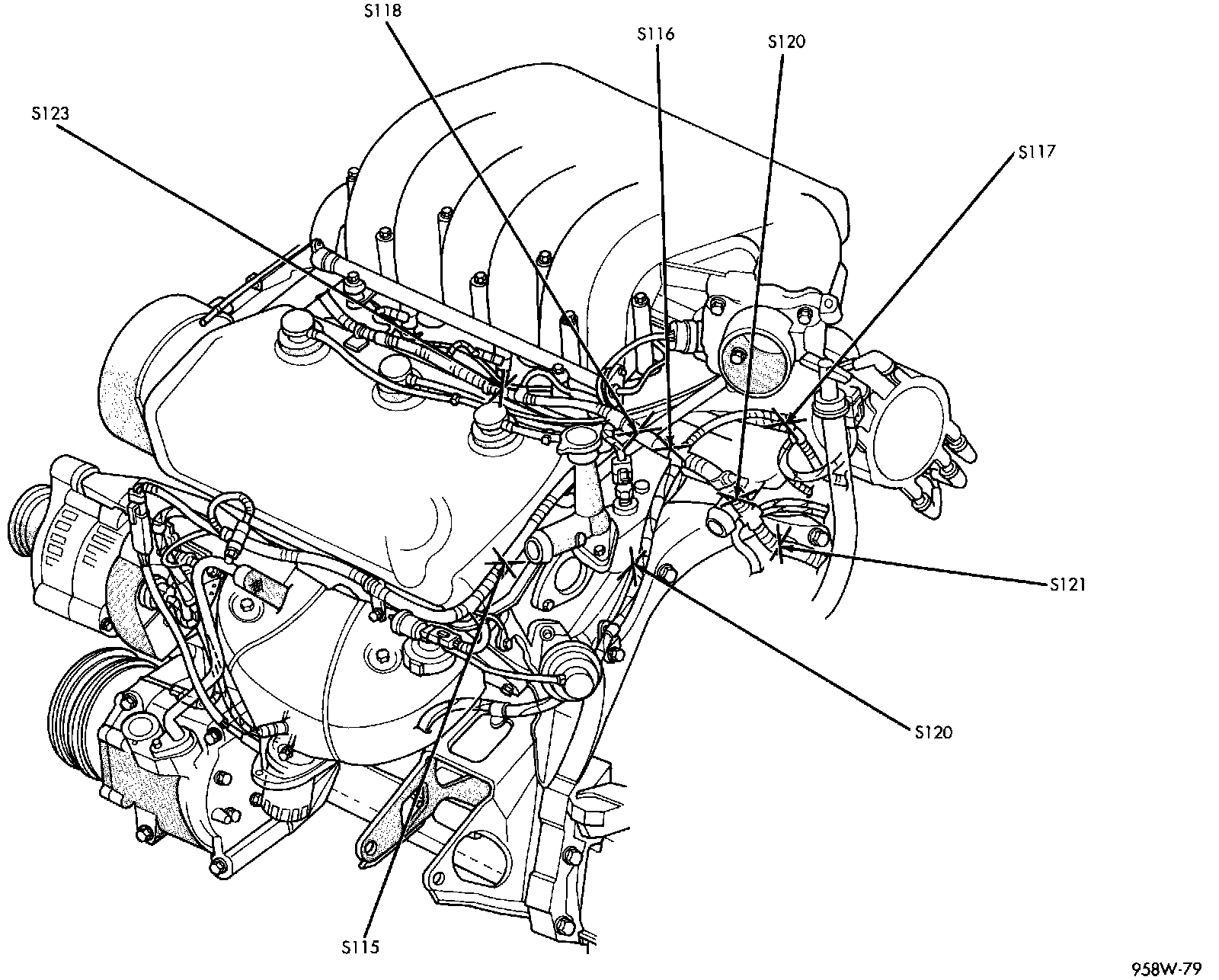 S118
S116
S120
S123
S117
S121
S120
S115
958W-79