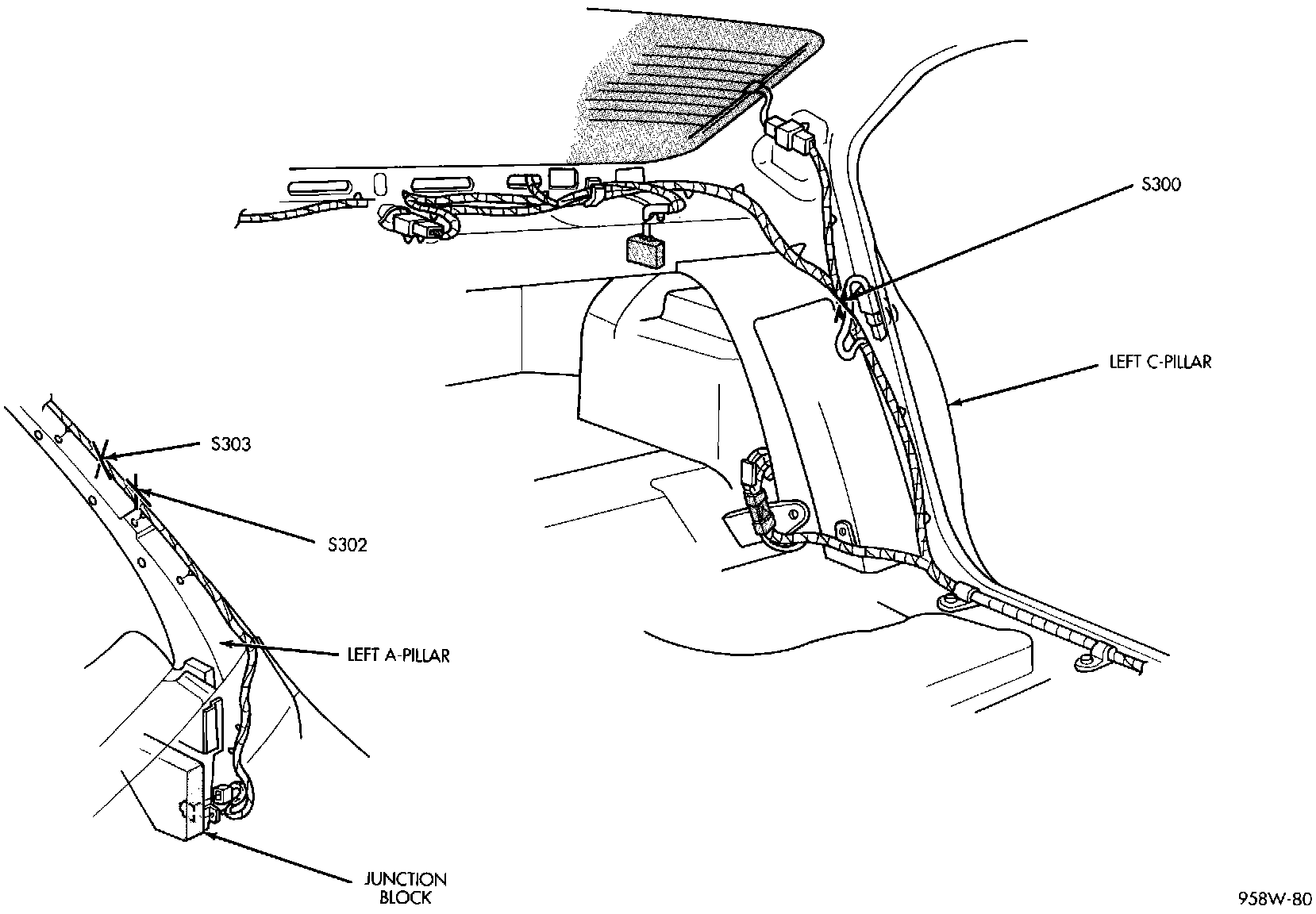 S300

LEFT C-PILLAR

S303

S302

LEFT A-PILLAR

JUNCTION BLOCK

958W-80