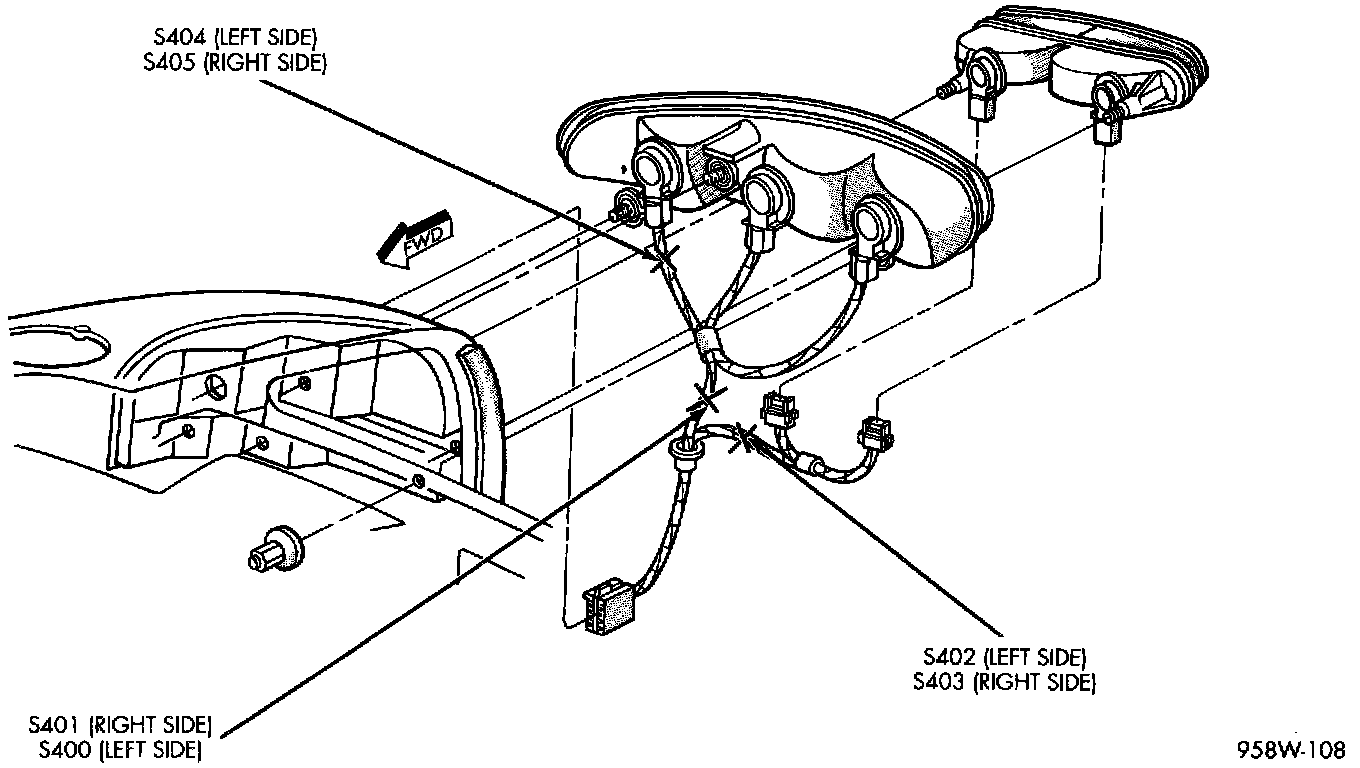 S404 (LEFT SIDE)
S405 (RIGHT SIDE)

FWD

S402 (LEFT SIDE)
S403 (RIGHT SIDE)

S401 (RIGHT SIDE)
S400 (LEFT SIDE)

958W-108