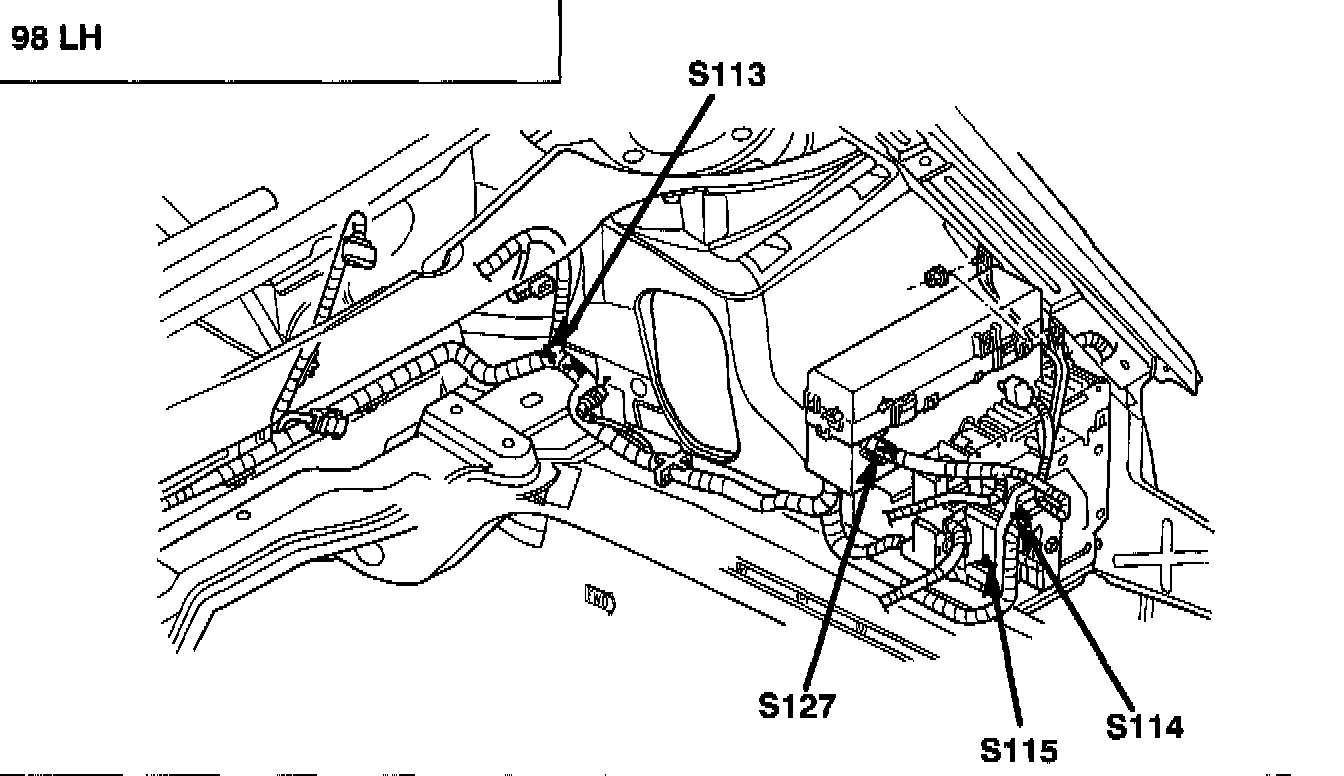 98 LH

S113

S127

S115

S114