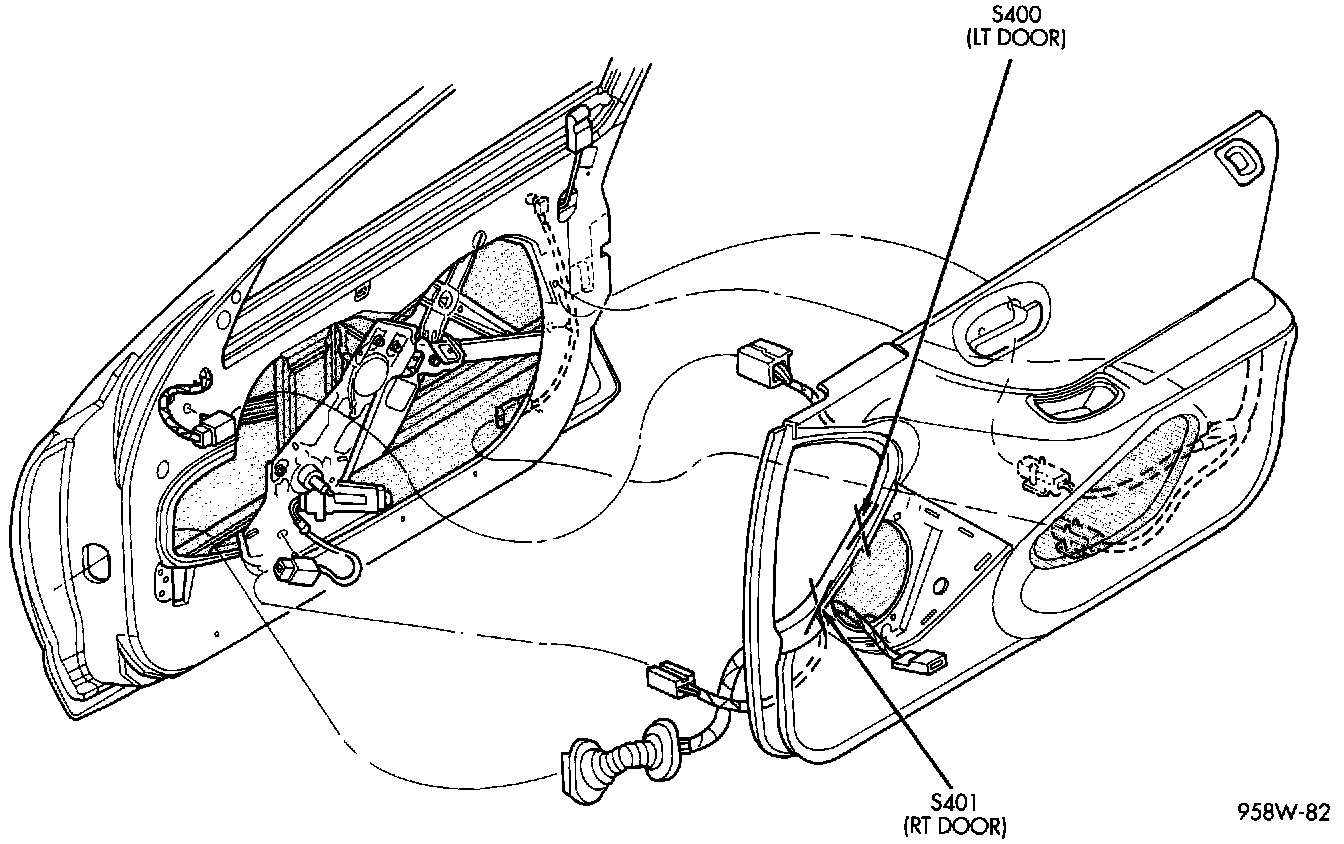 S400
(LT DOOR)

S401
(RT DOOR)

958W-82