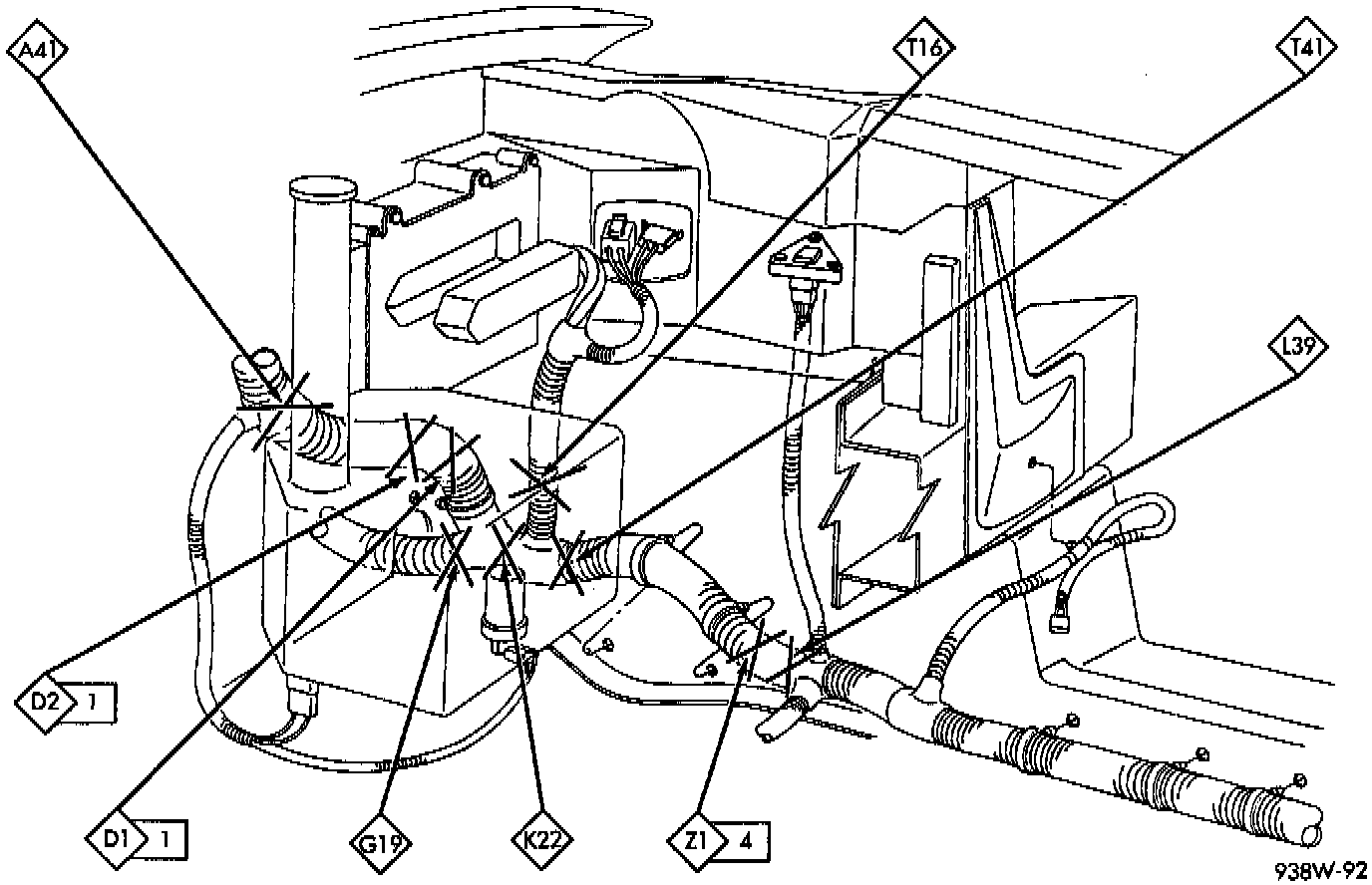 A41
T16
T41
L39
D2 1
D1 1
G19
K22
Z1 4
938W-92