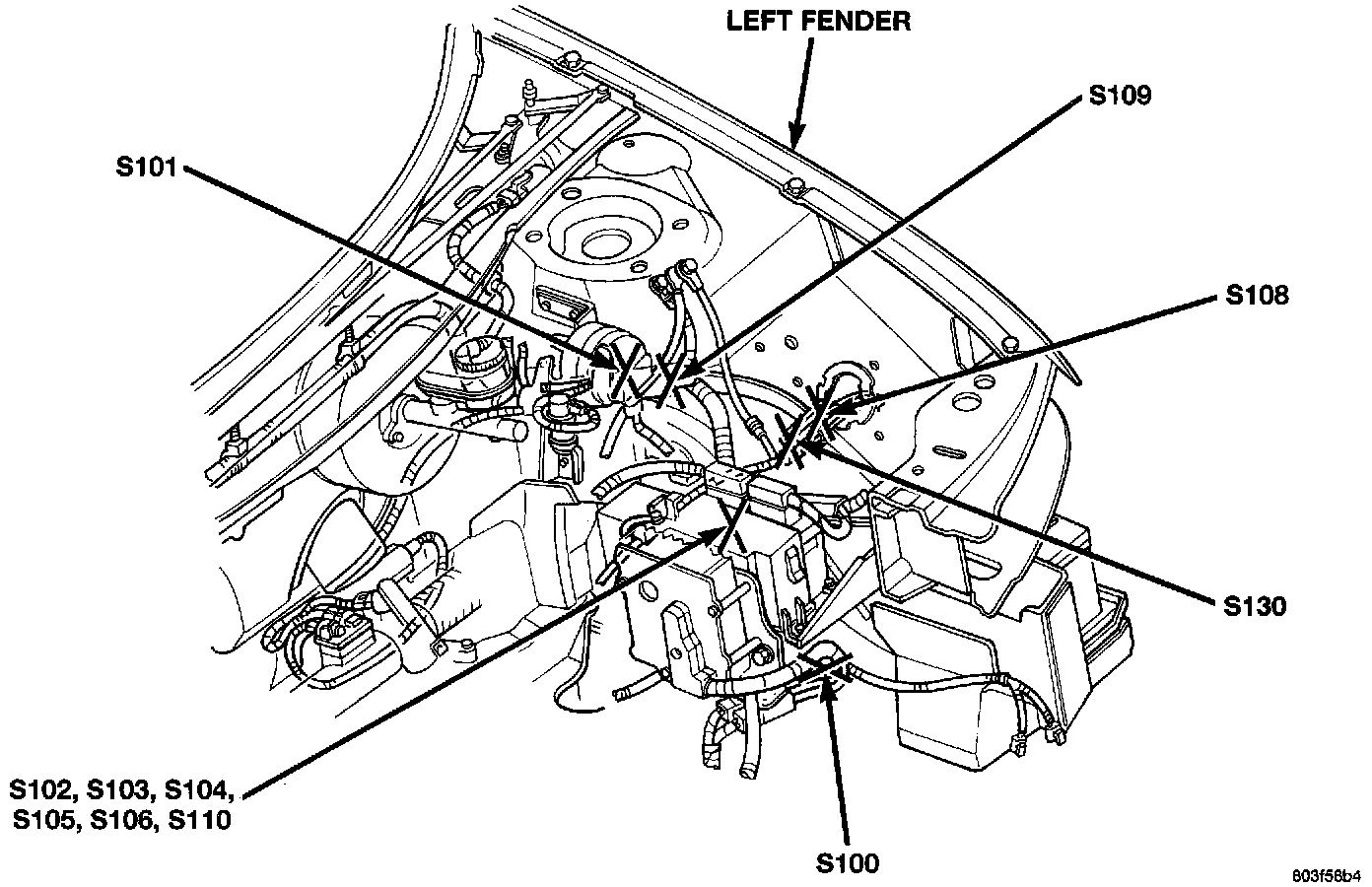 LEFT FENDER

S109

S101

S108

S130

S102, S103, S104, S105, S106, S110

S100

803f56b4