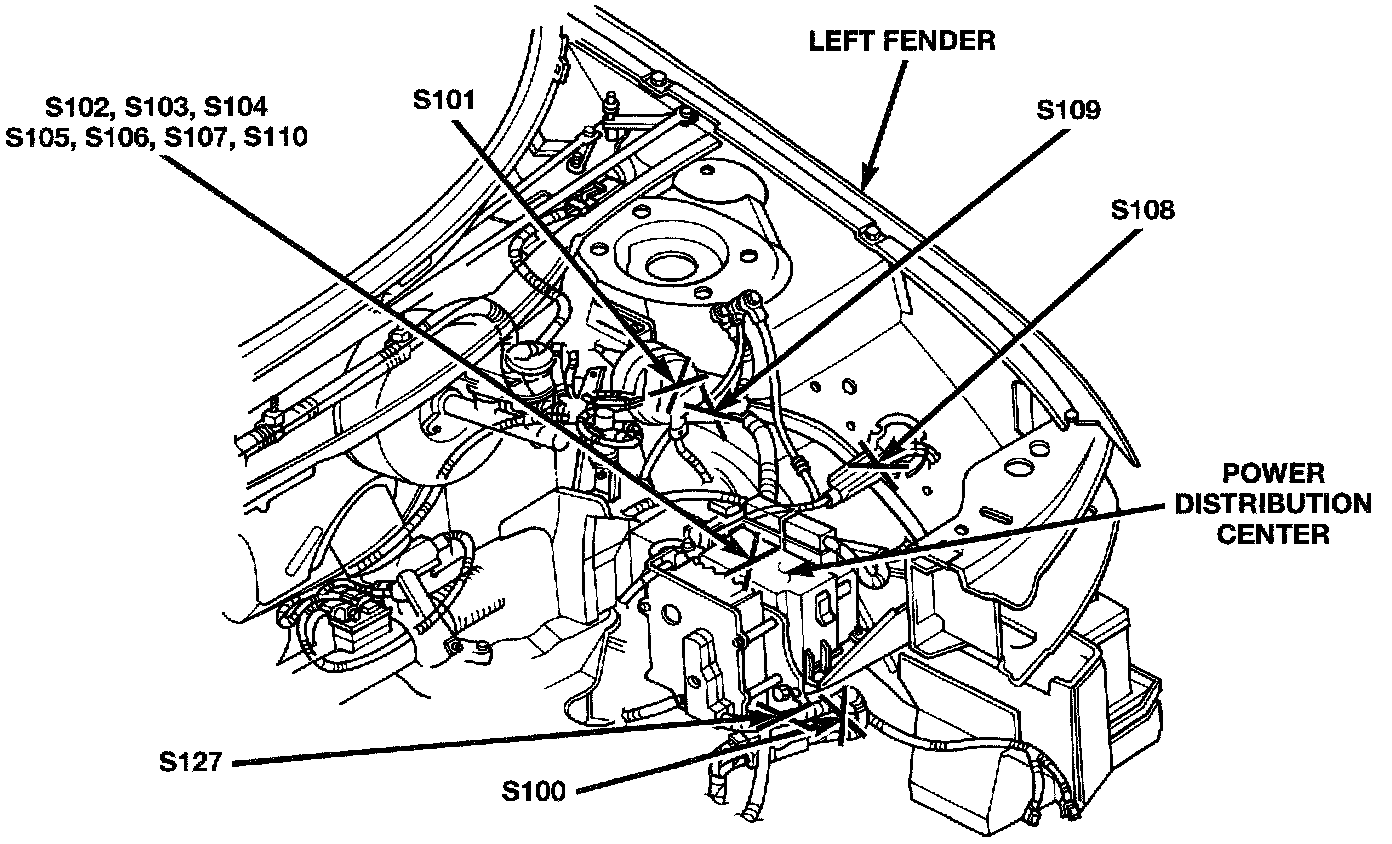 LEFT FENDER

S102, S103, S104
S105, S106, S107, S110

S101

S109

S108

POWER
DISTRIBUTION
CENTER

S127

S100