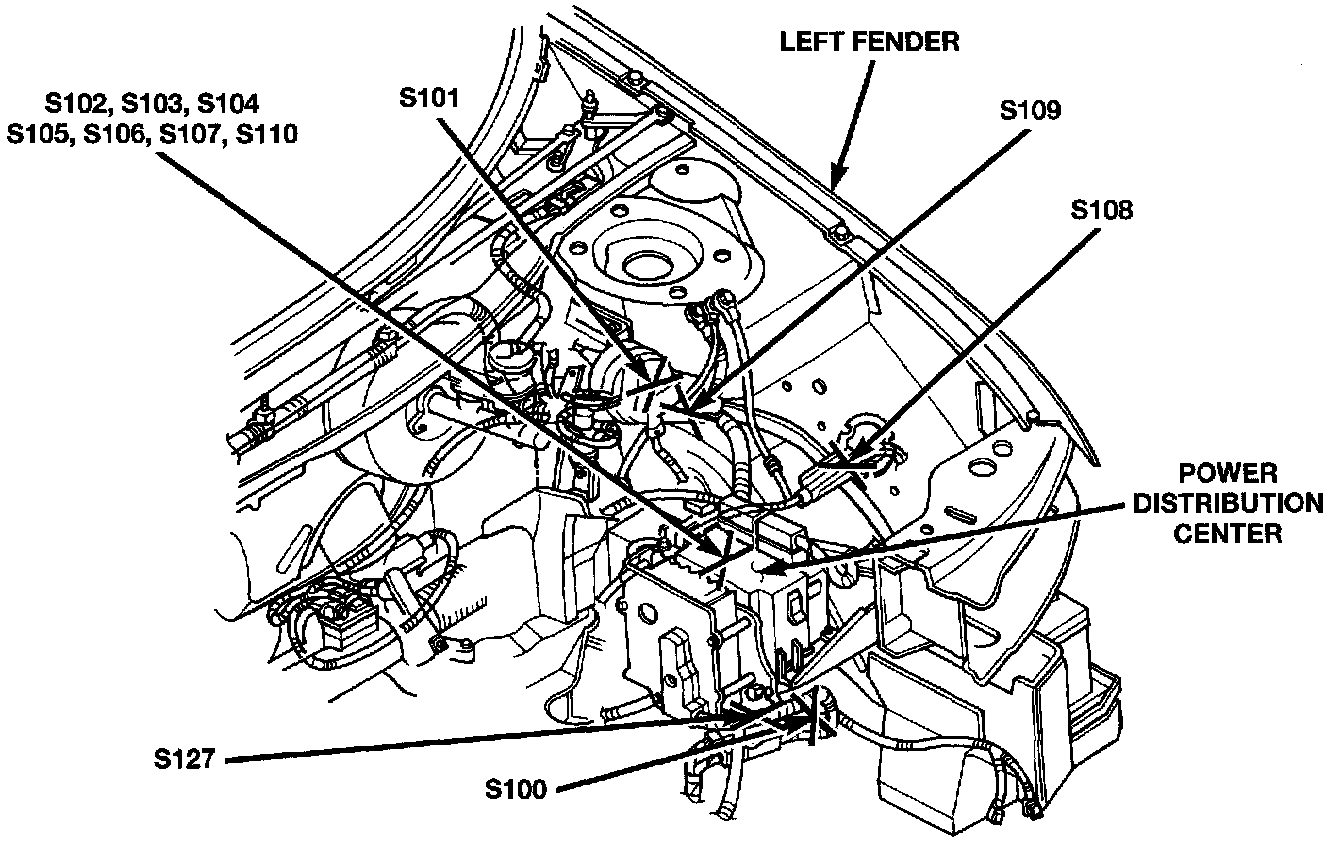 LEFT FENDER

S102, S103, S104
S105, S106, S107, S110

S101

S109

S108

POWER
DISTRIBUTION
CENTER

S127

S100