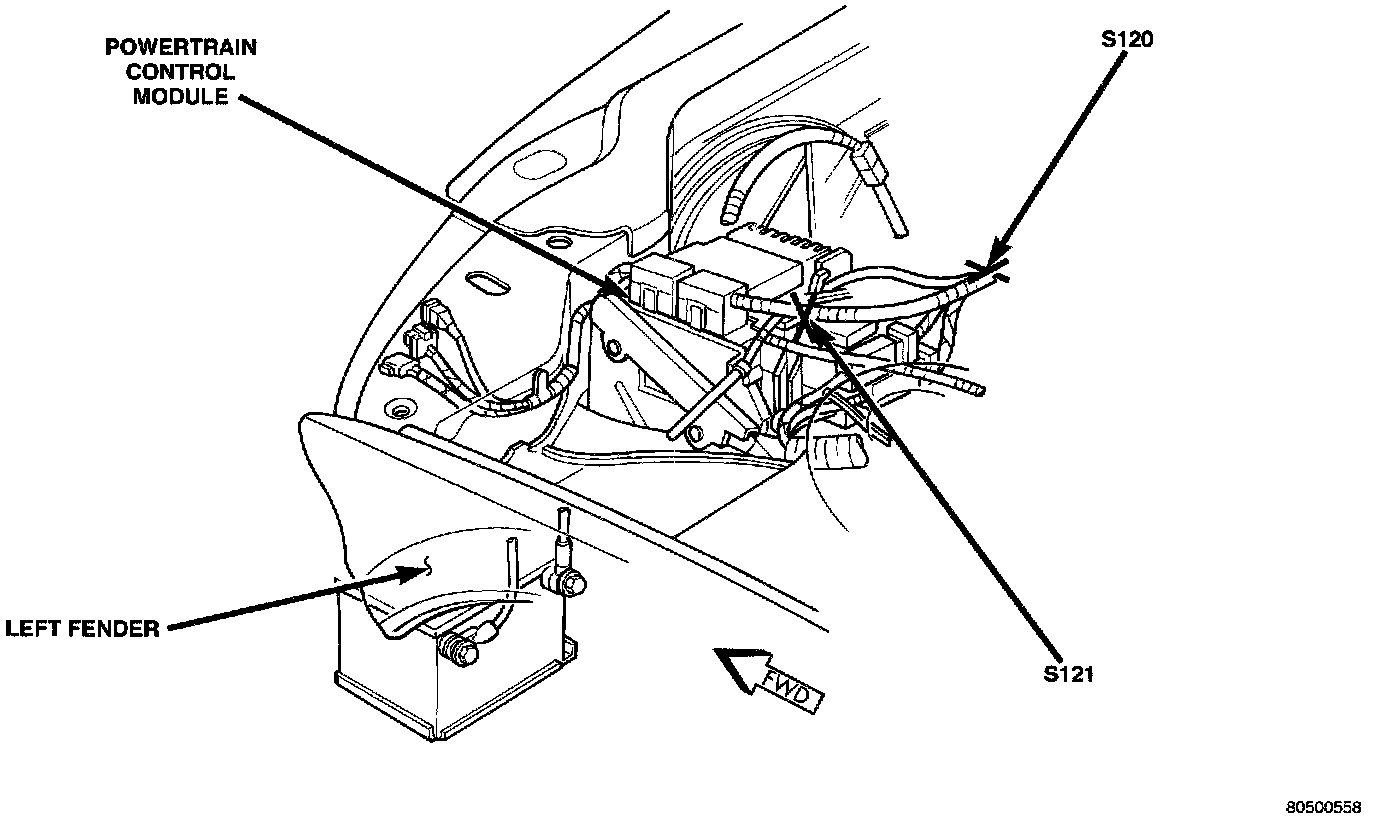 POWERTRAIN CONTROL MODULE

S120

LEFT FENDER

FWD

S121

80500558