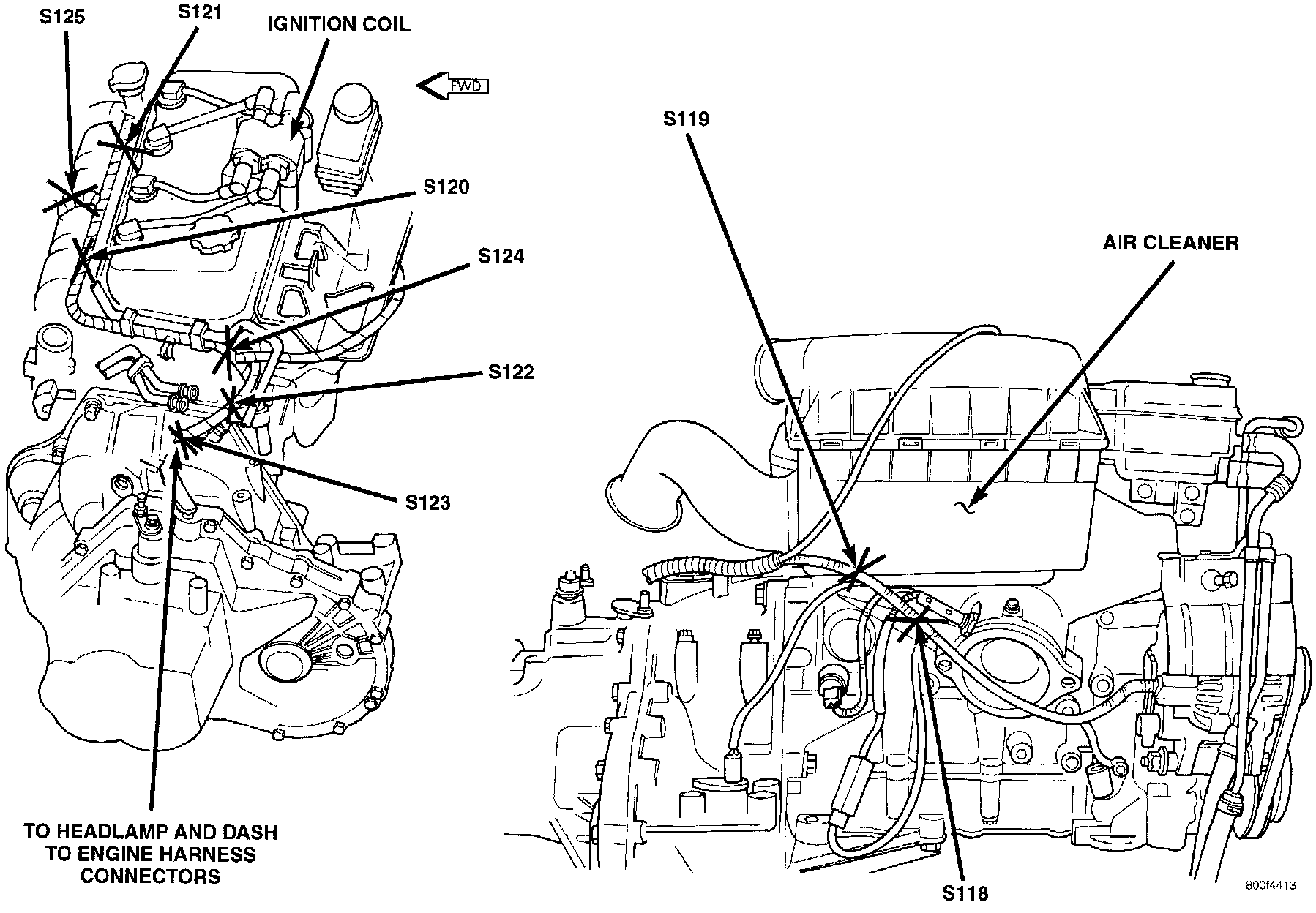 S125
S121
IGNITION COIL
FWD
S120
S124
S122
S123
TO HEADLAMP AND DASH TO ENGINE HARNESS CONNECTORS
S119
AIR CLEANER
S118
800f4413