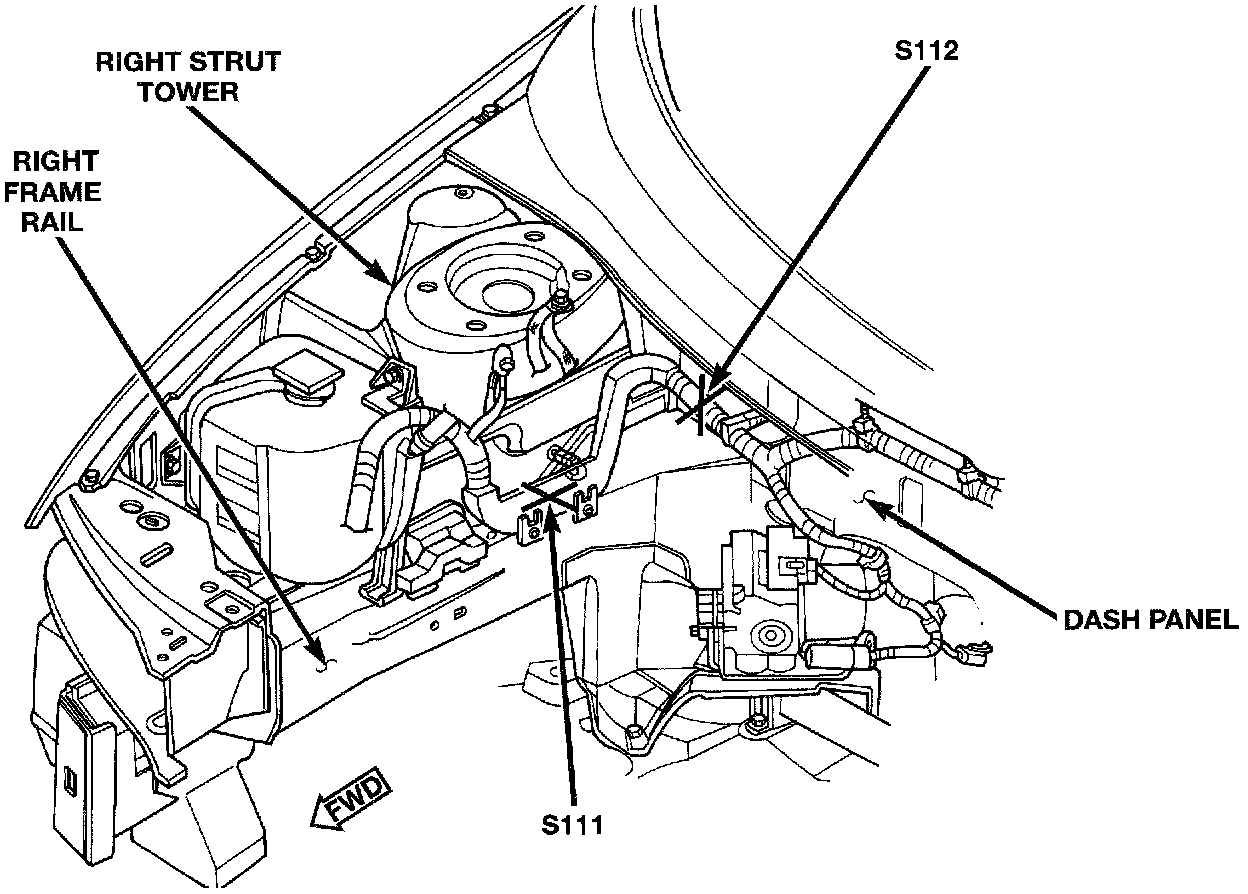 RIGHT STRUT TOWER

S112

RIGHT FRAME RAIL

DASH PANEL

FWD

S111