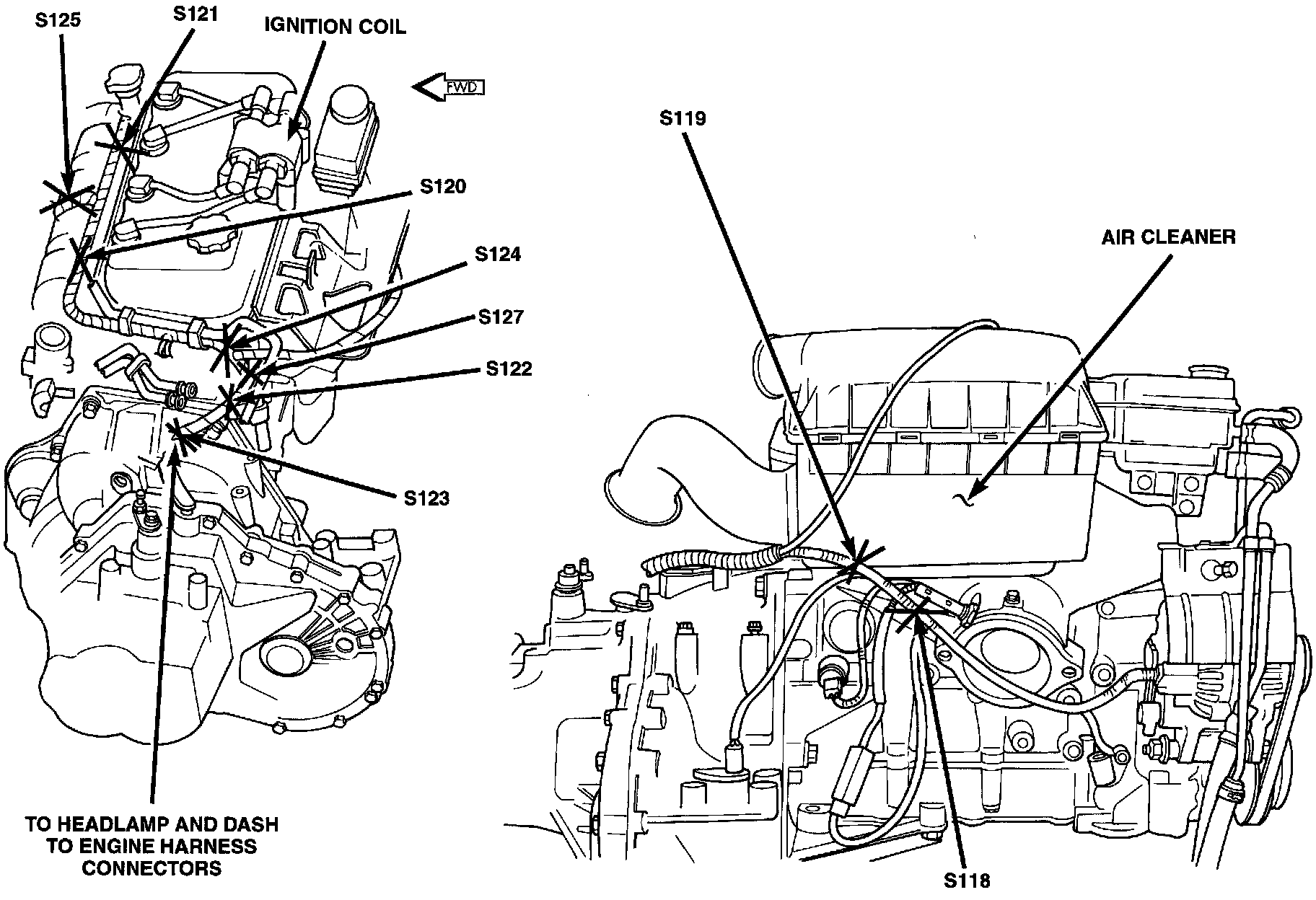 S125
S121
IGNITION COIL
FWD
S120
S124
S127
S122
S123
TO HEADLAMP AND DASH TO ENGINE HARNESS CONNECTORS
S119
AIR CLEANER
S118