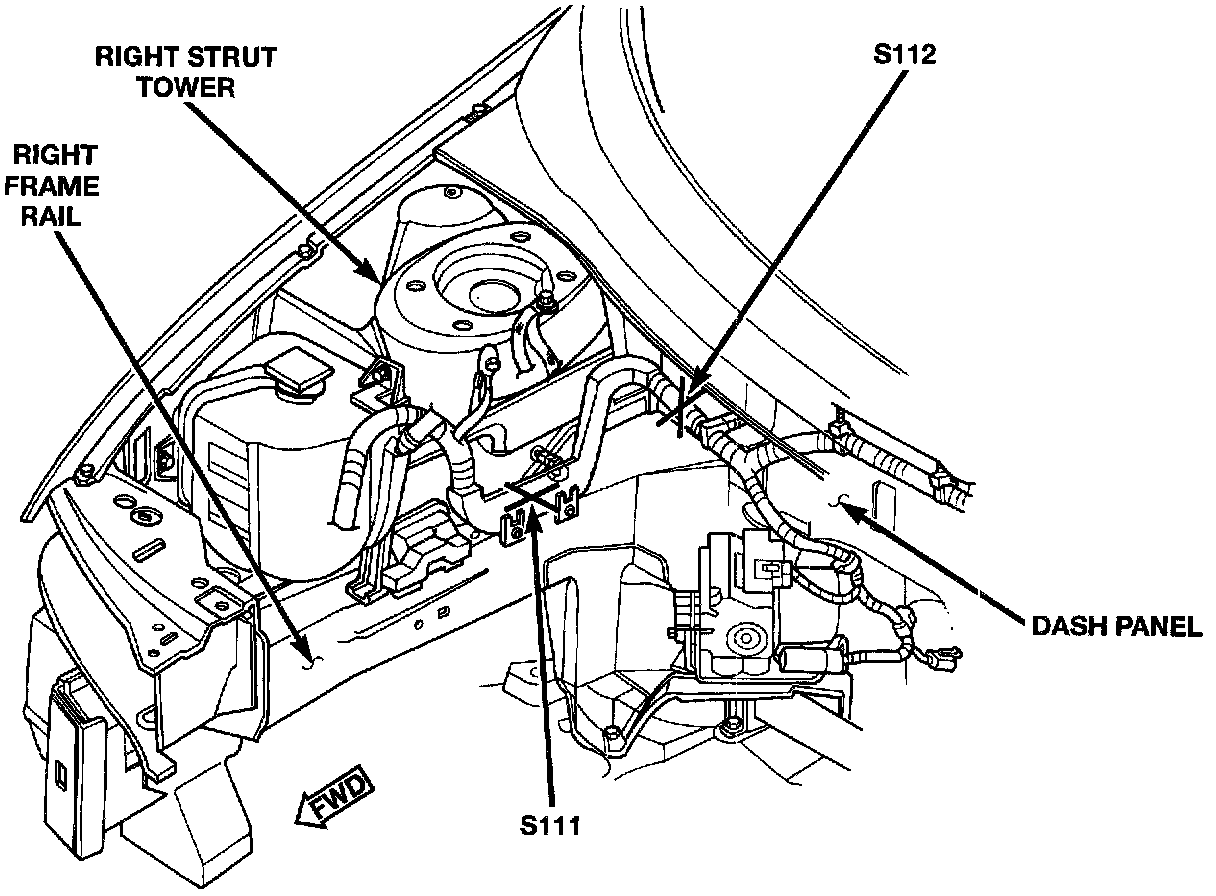 RIGHT STRUT TOWER

S112

RIGHT FRAME RAIL

DASH PANEL

FWD

S111