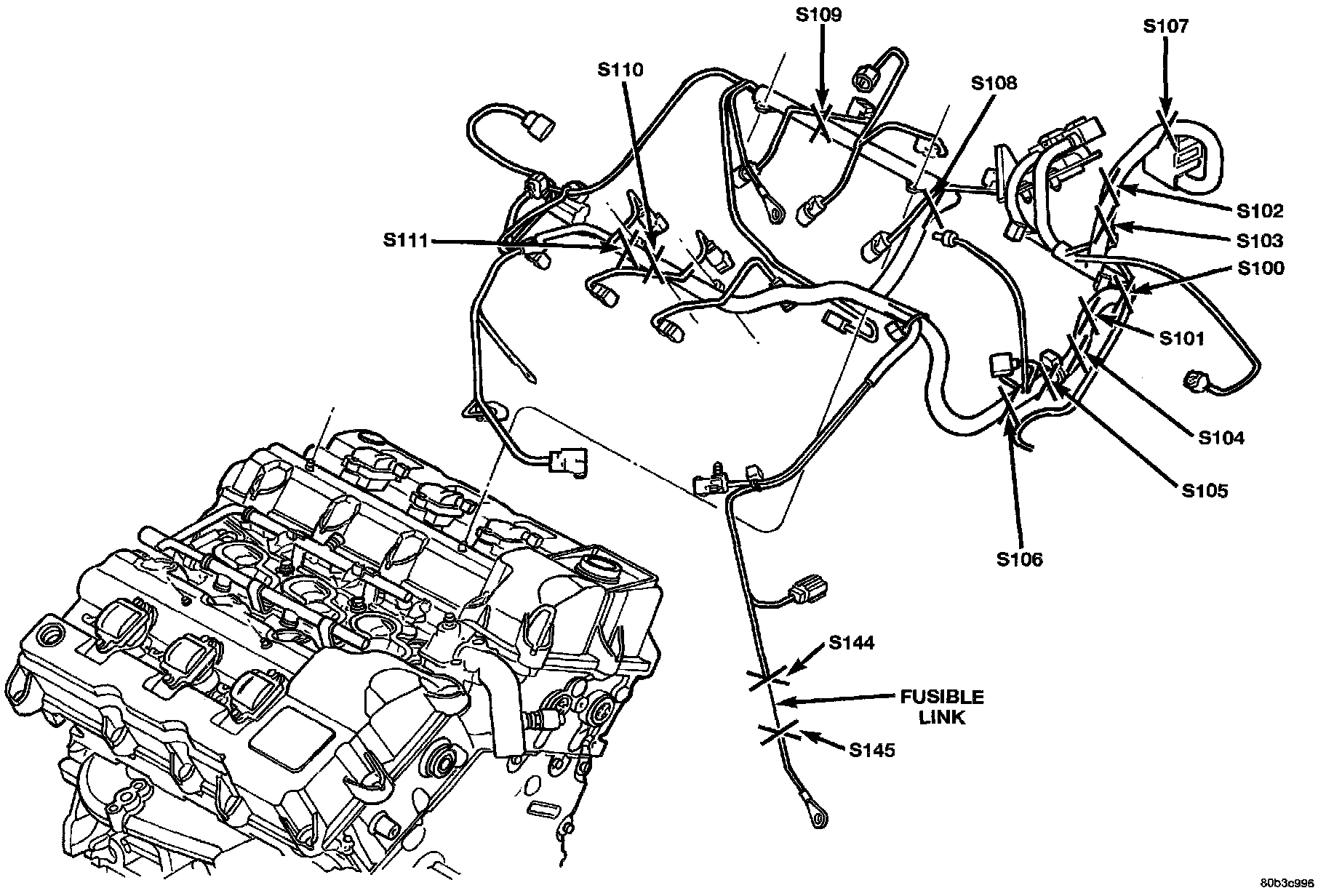 S109

S107

S110

S108

S102

S111

S103

S100

S101

S104

S105

S106

S144

FUSIBLE LINK

S145

80b3c996