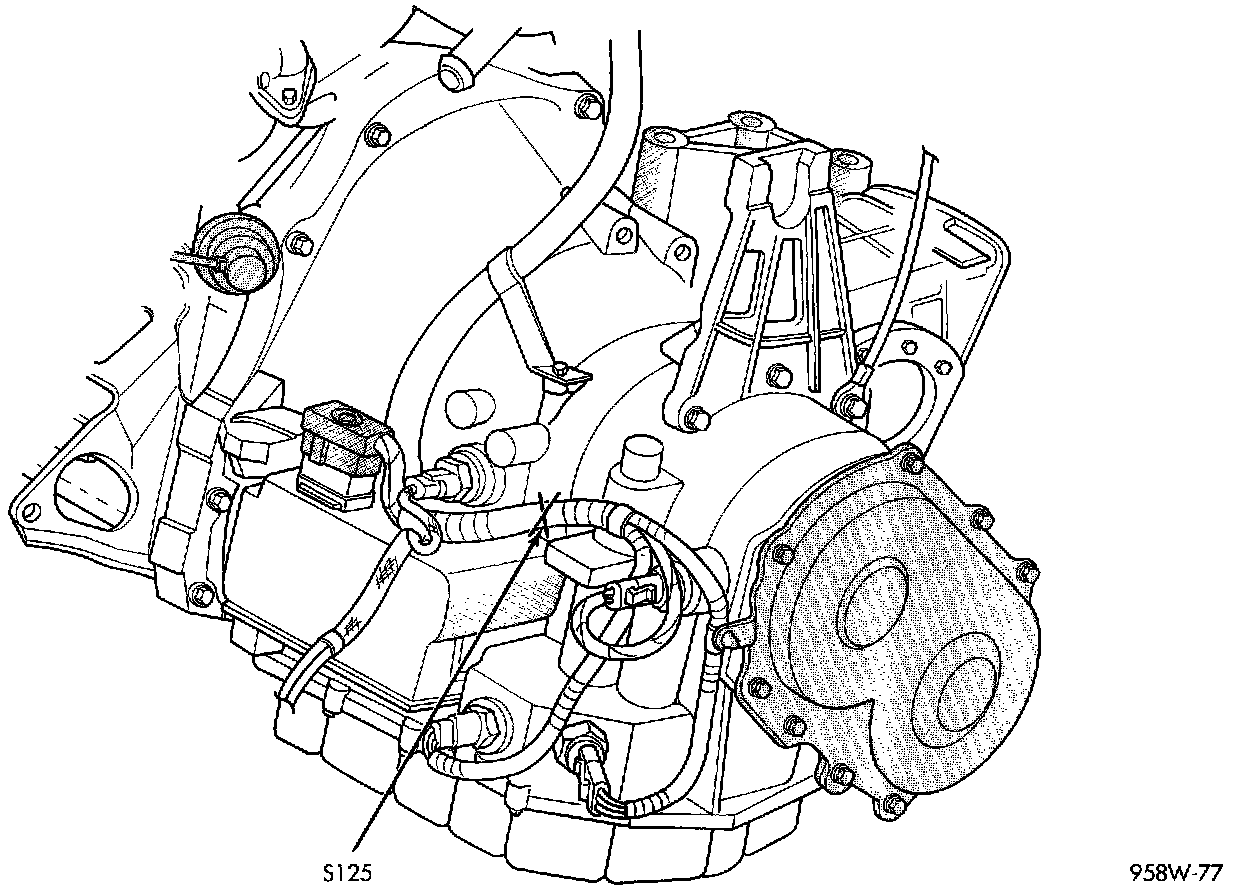 S125

958W-77