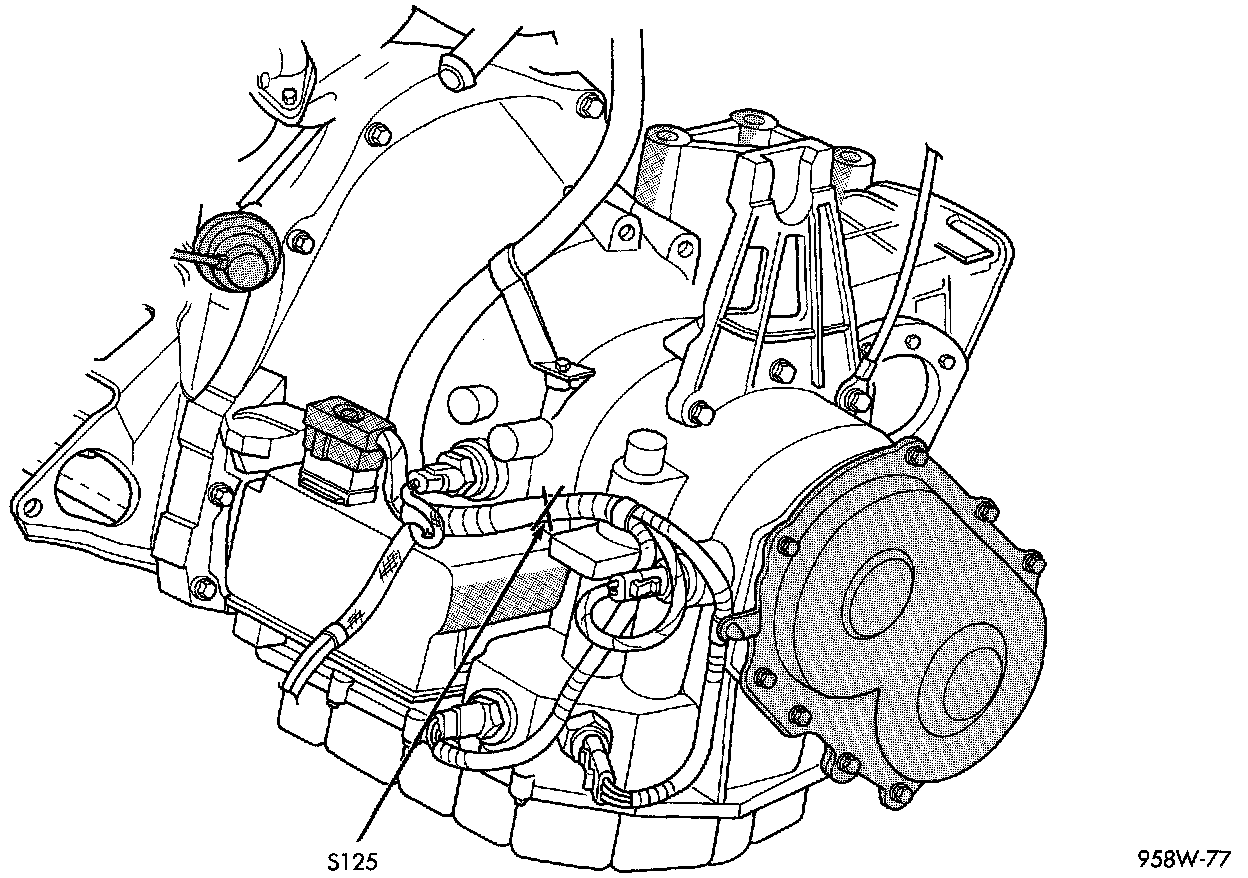 S125

958W-77