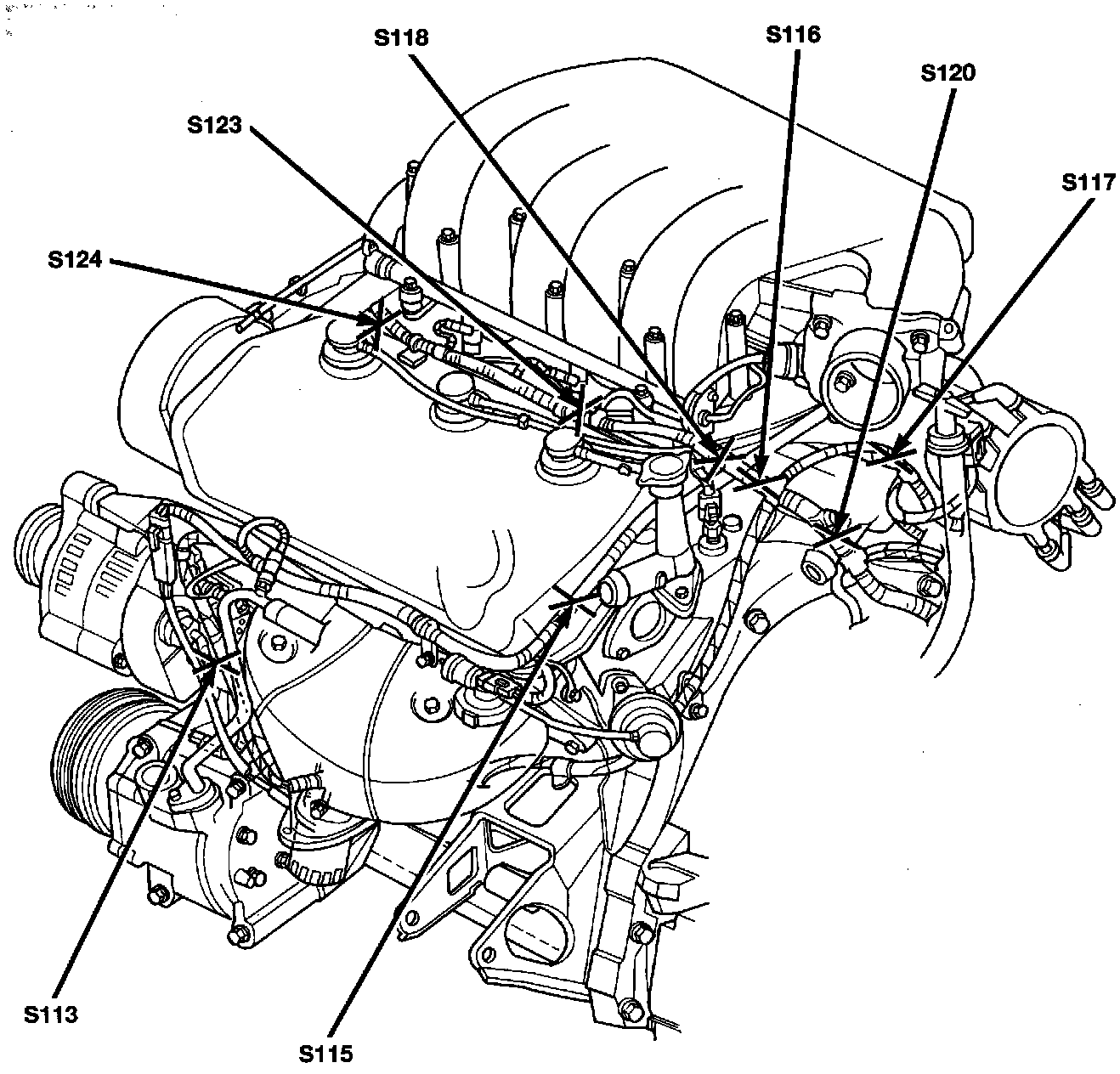 S118
S116
S120
S123
S117
S124
S113
S115