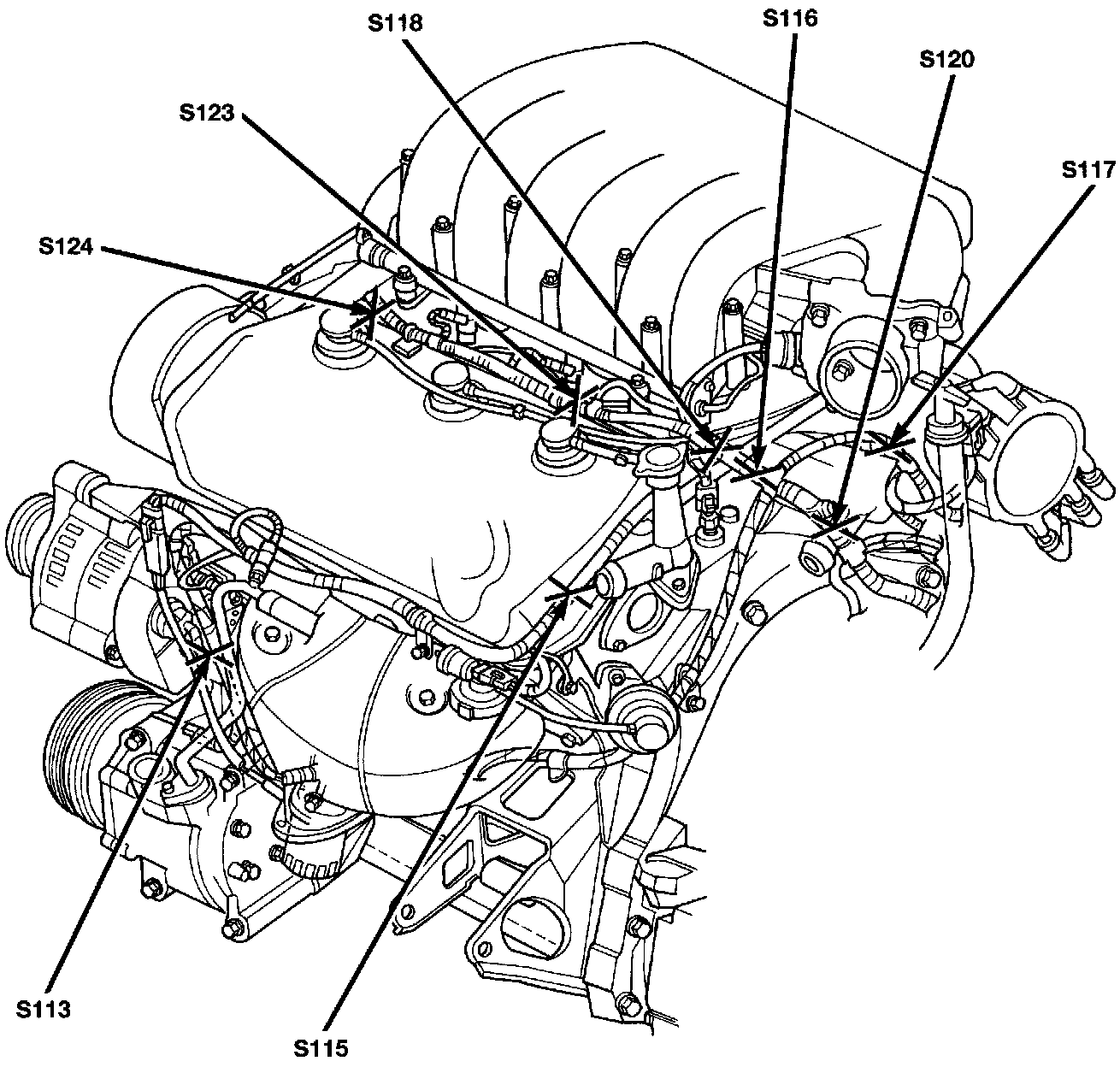 S118
S116
S120
S123
S117
S124
S113
S115