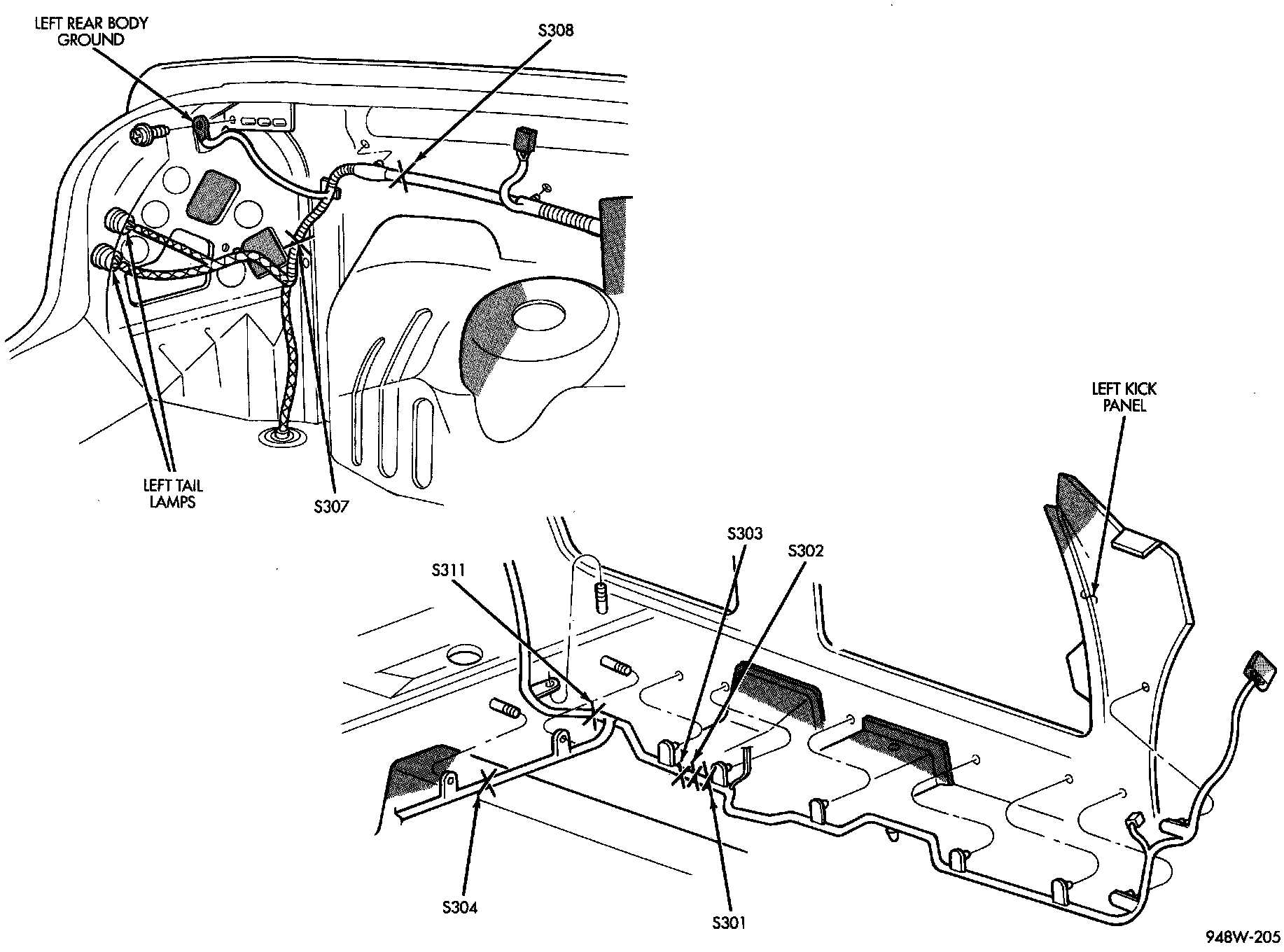 LEFT REAR BODY GROUND

S308

LEFT TAIL LAMPS

S307

LEFT KICK PANEL

S303

S302

S311

S304

S301

948W-205