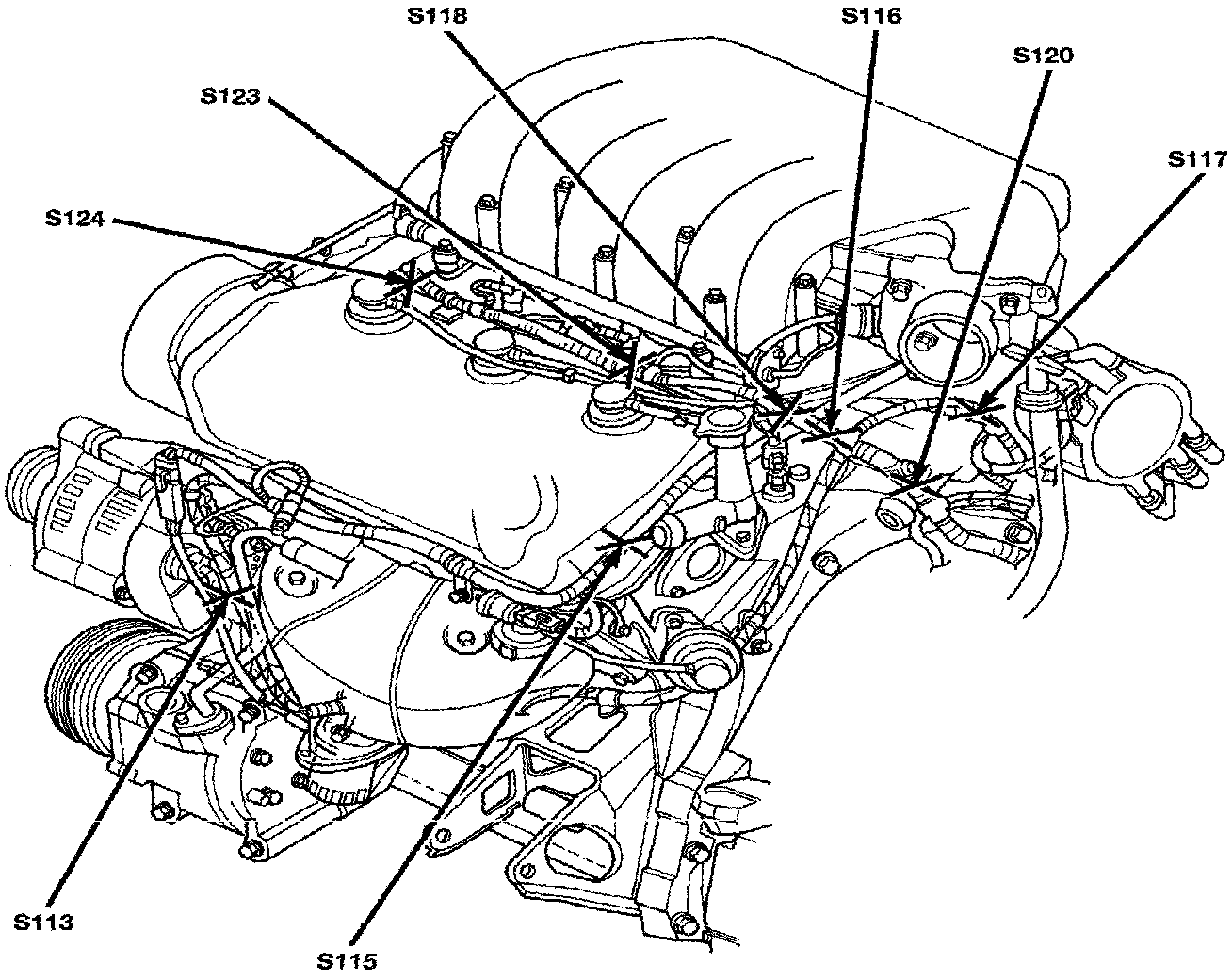 S118
S116
S120
S123
S117
S124
S113
S115