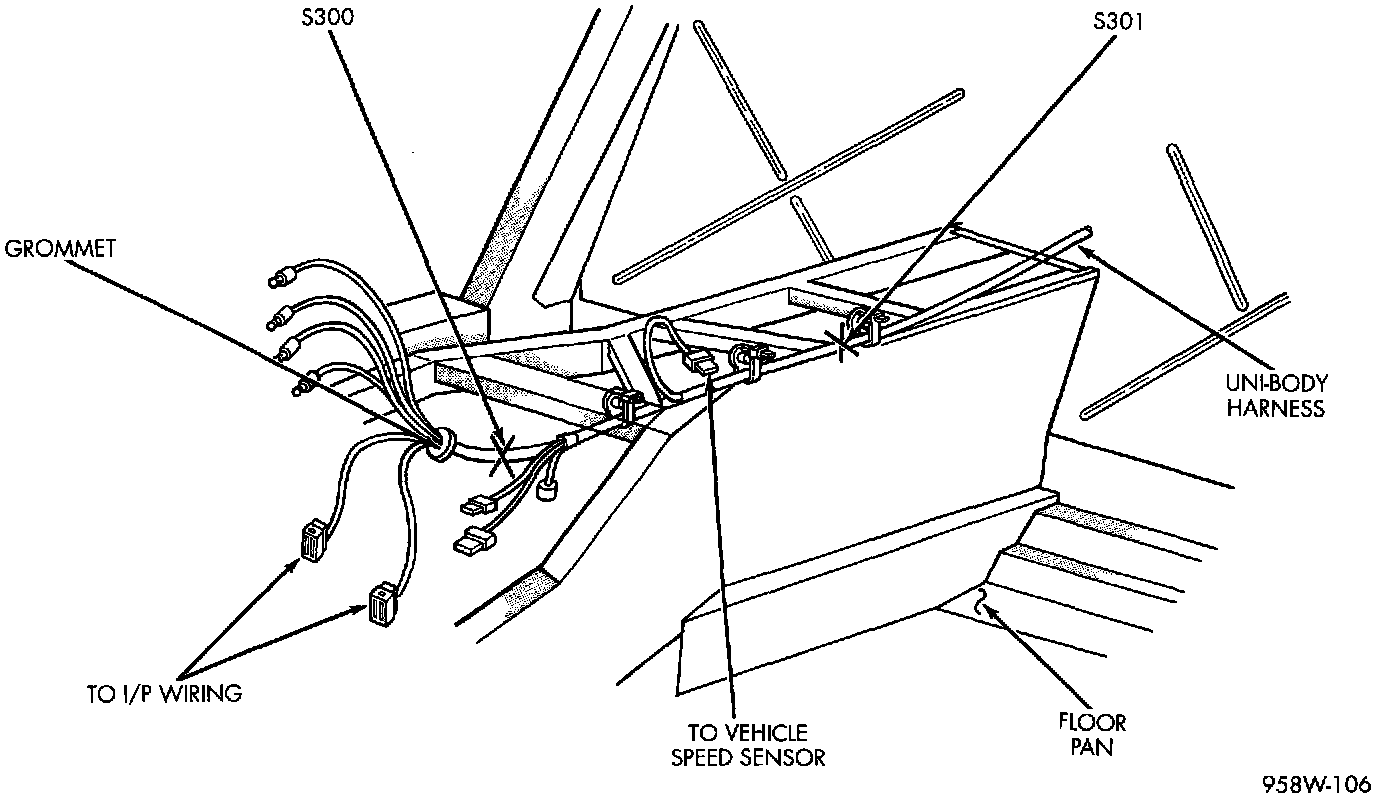 S300

S301

GROMMET

UNI-BODY HARNESS

TO I/P WIRING

TO VEHICLE SPEED SENSOR

FLOOR PAN

958W-106