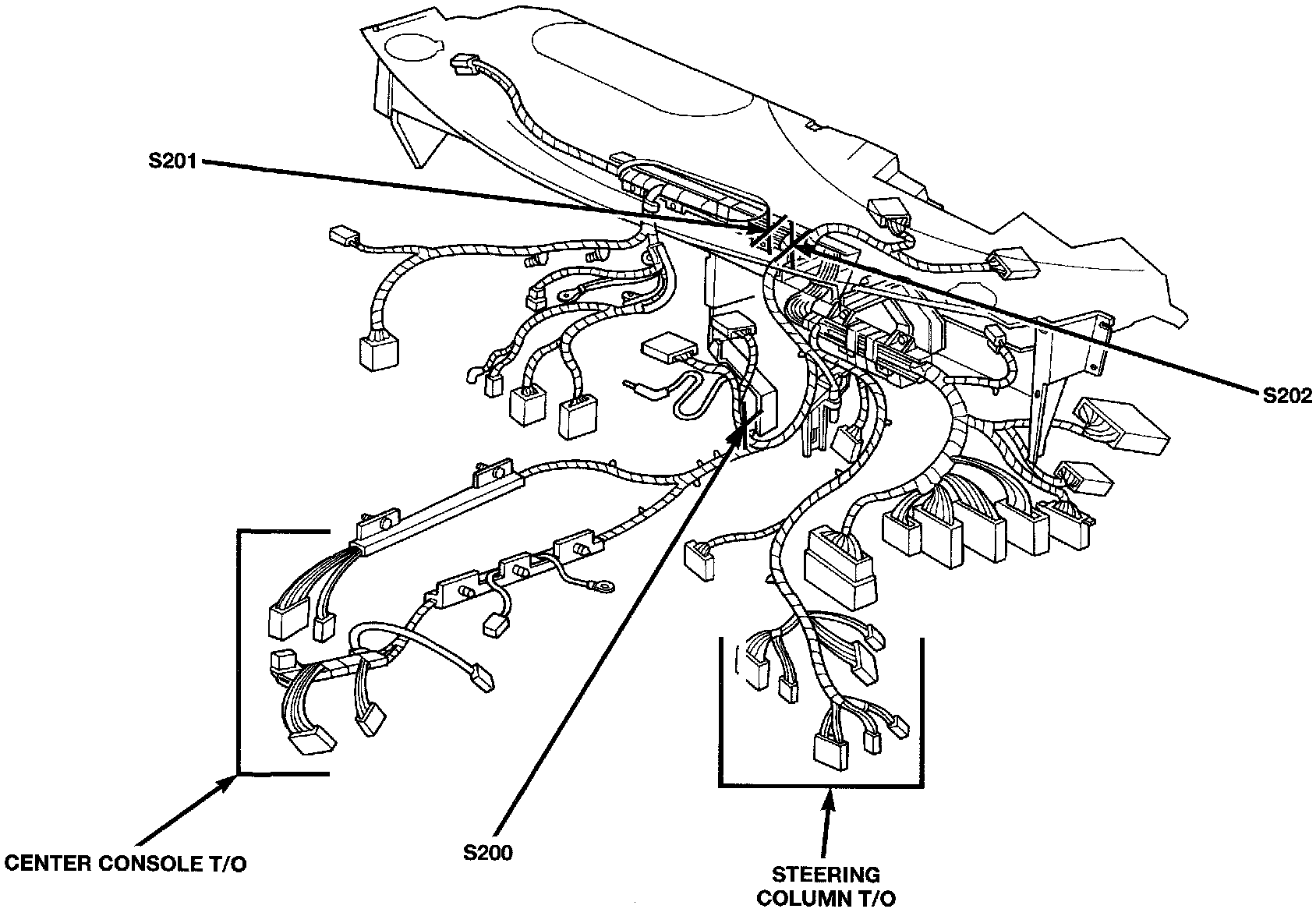 S201

S202

CENTER CONSOLE T/O

S200

STEERING COLUMN T/O