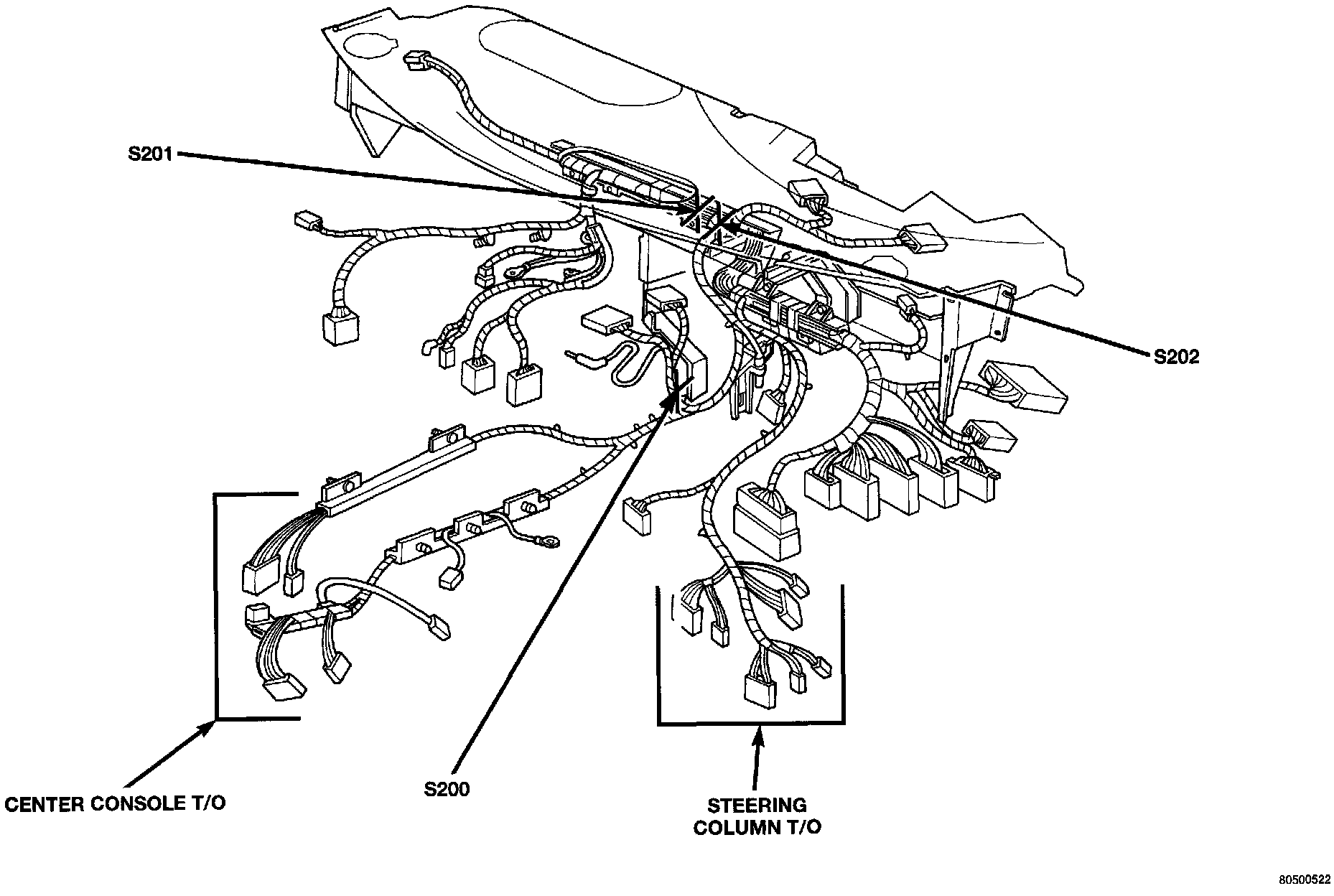 S201

S202

CENTER CONSOLE T/O

S200

STEERING COLUMN T/O

80500522