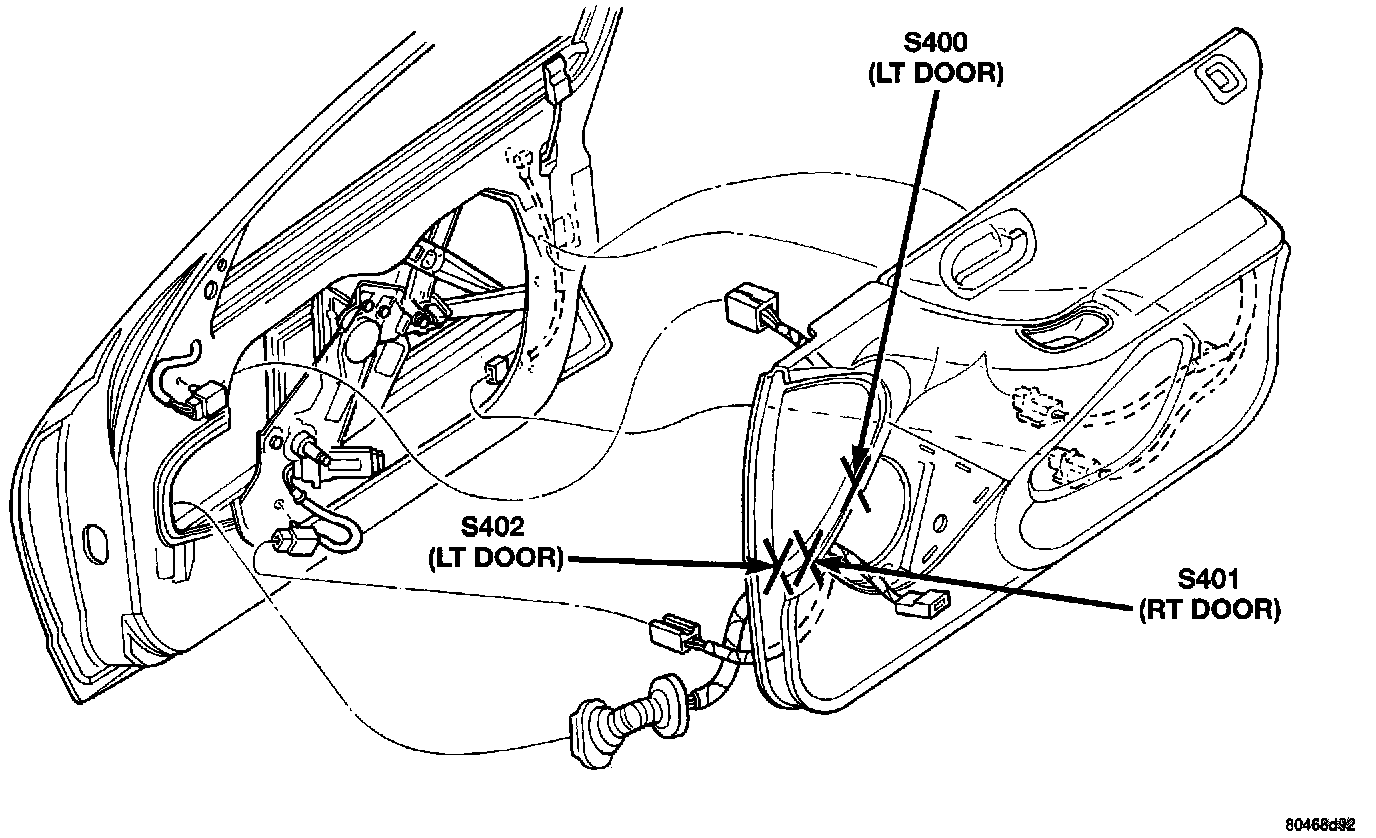 S400
(LT DOOR)

S402
(LT DOOR)

S401
(RT DOOR)

80468d92