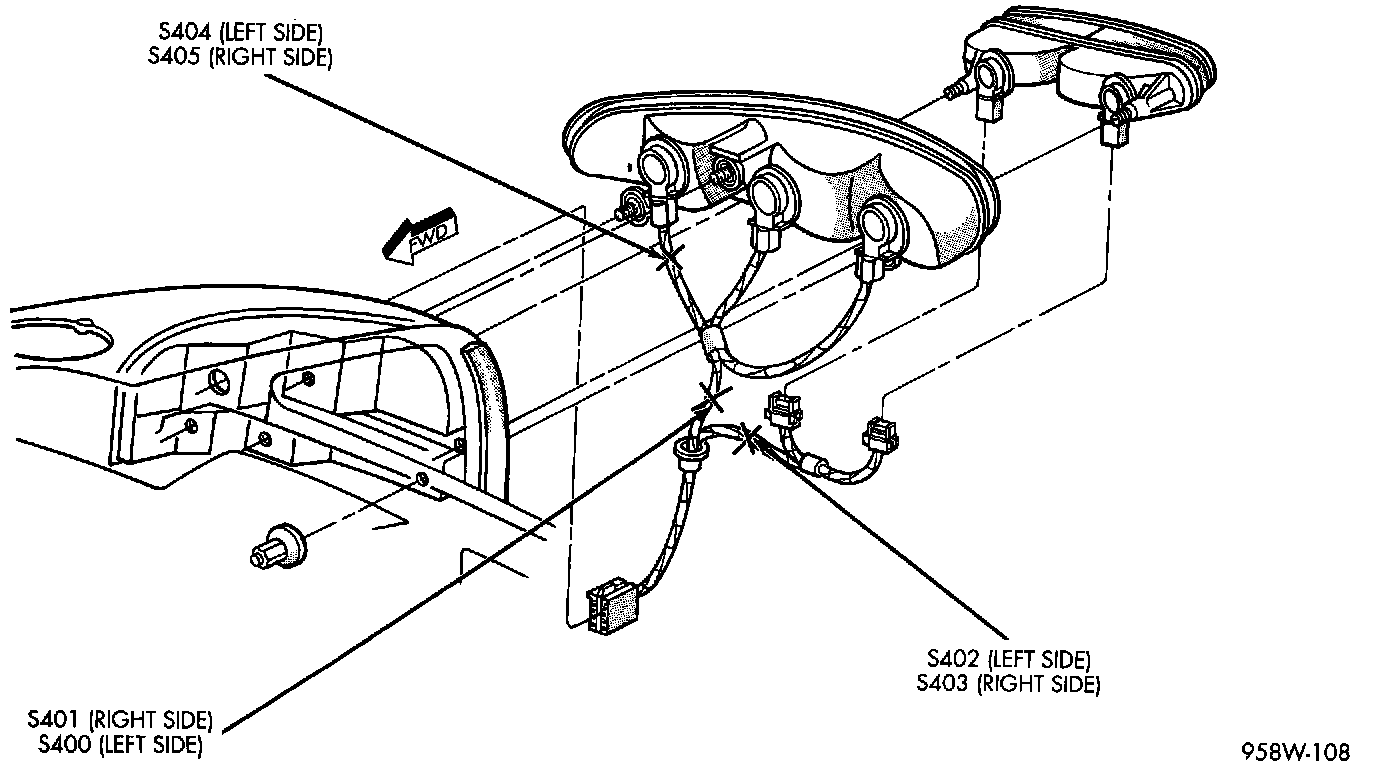 S404 (LEFT SIDE)
S405 (RIGHT SIDE)

FWD

S402 (LEFT SIDE)
S403 (RIGHT SIDE)

S401 (RIGHT SIDE)
S400 (LEFT SIDE)

958W-108