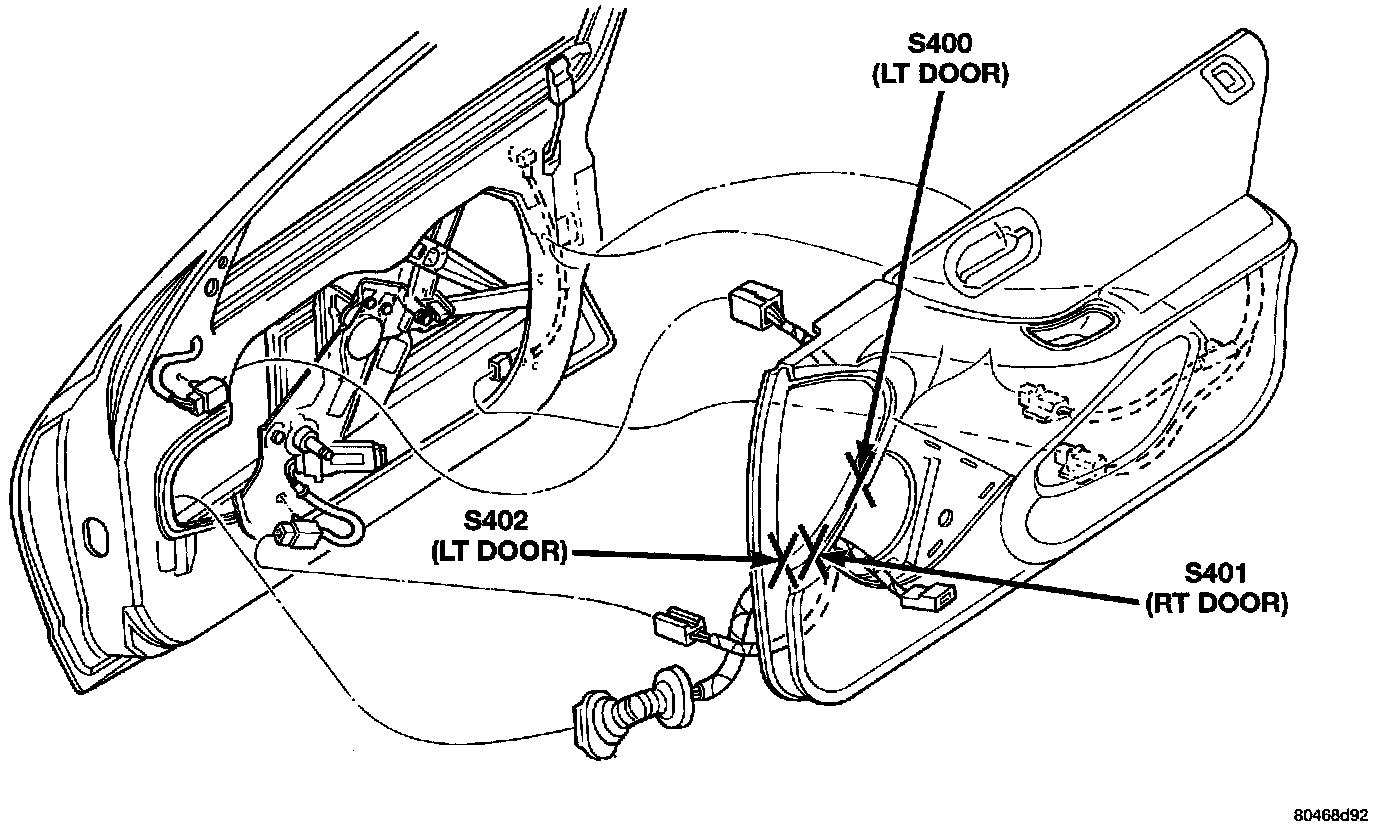 S400
(LT DOOR)

S402
(LT DOOR)

S401
(RT DOOR)

80468d92