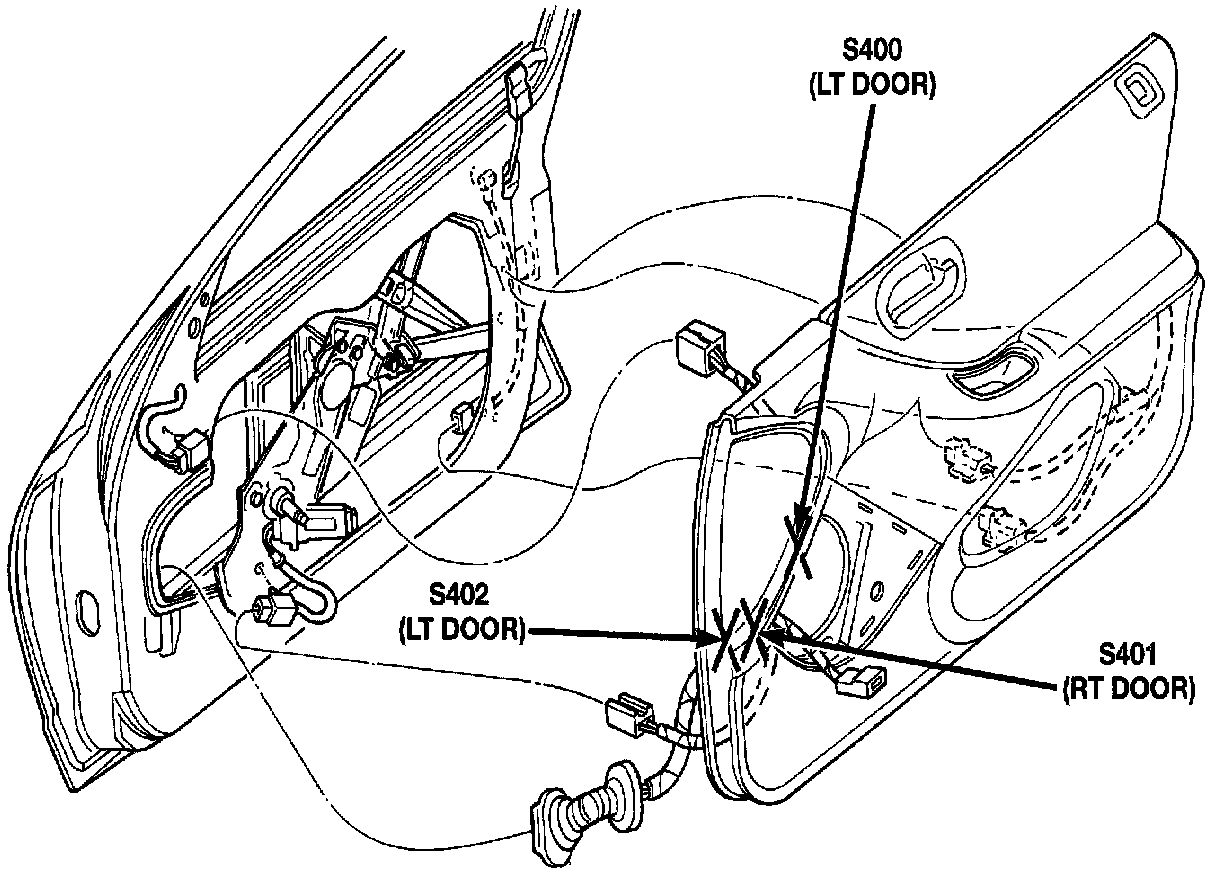 S400
(LT DOOR)

S402
(LT DOOR)

S401
(RT DOOR)