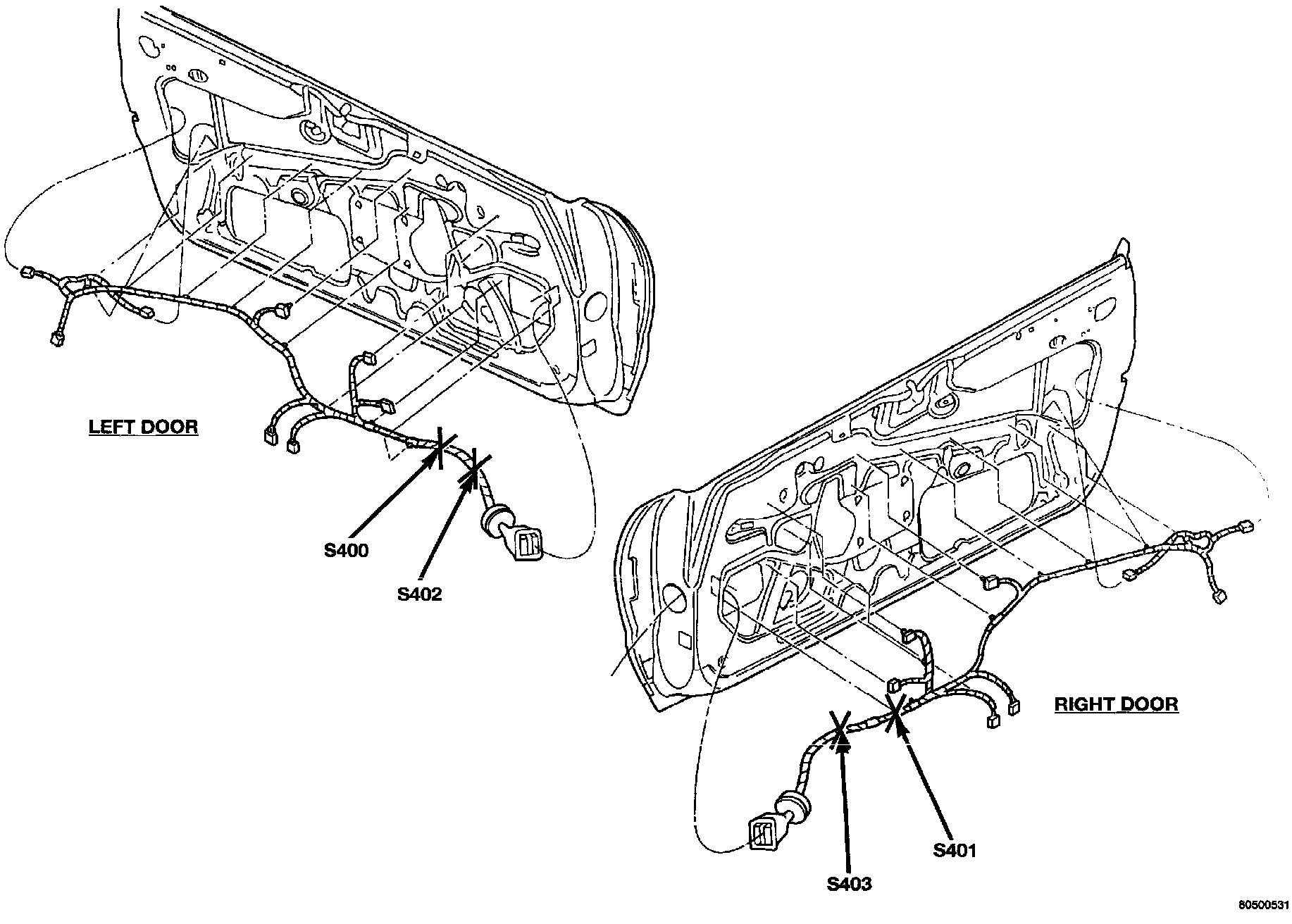 LEFT DOOR

S400

S402

RIGHT DOOR

S401

S403

80500531