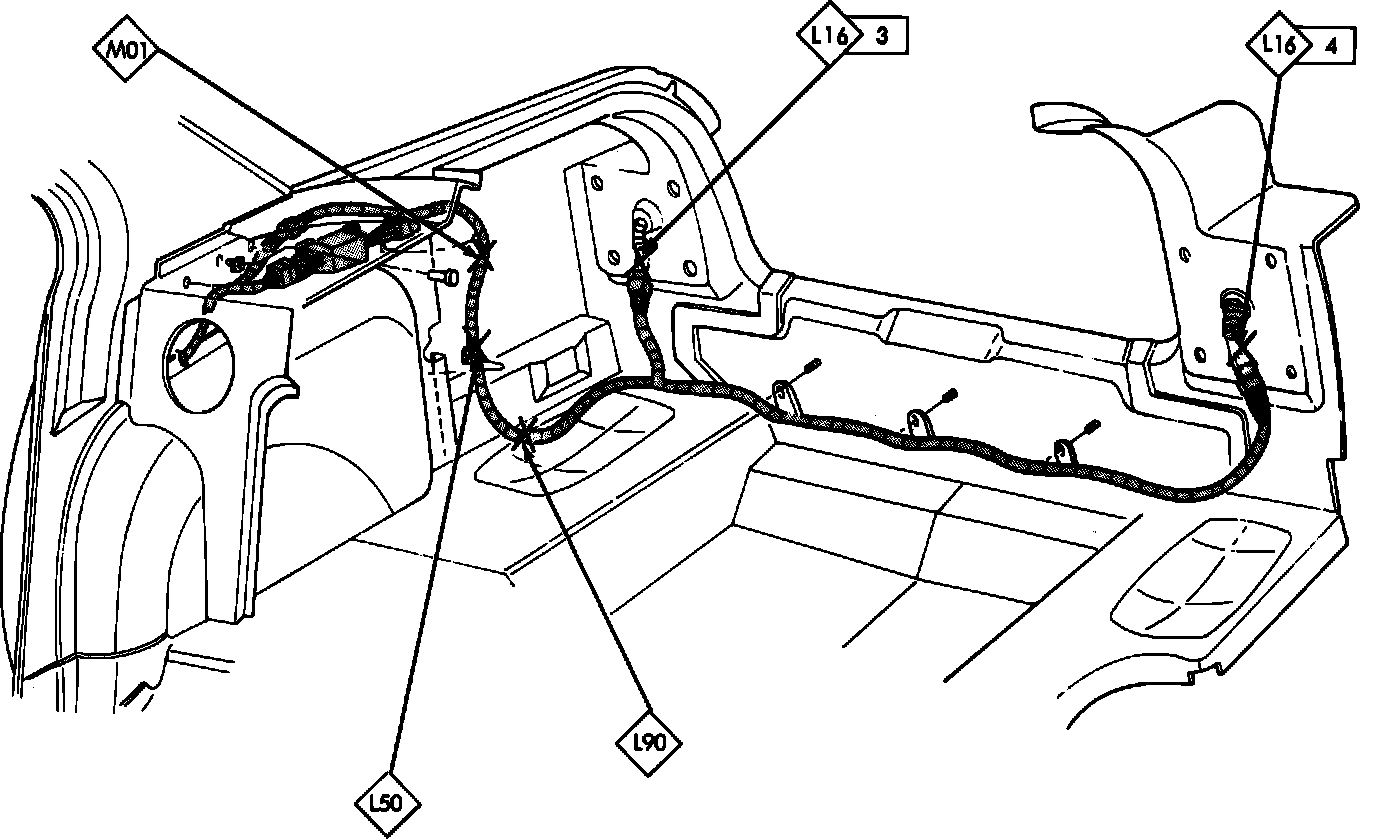 M01

L16 3

L16 4

L90

L50