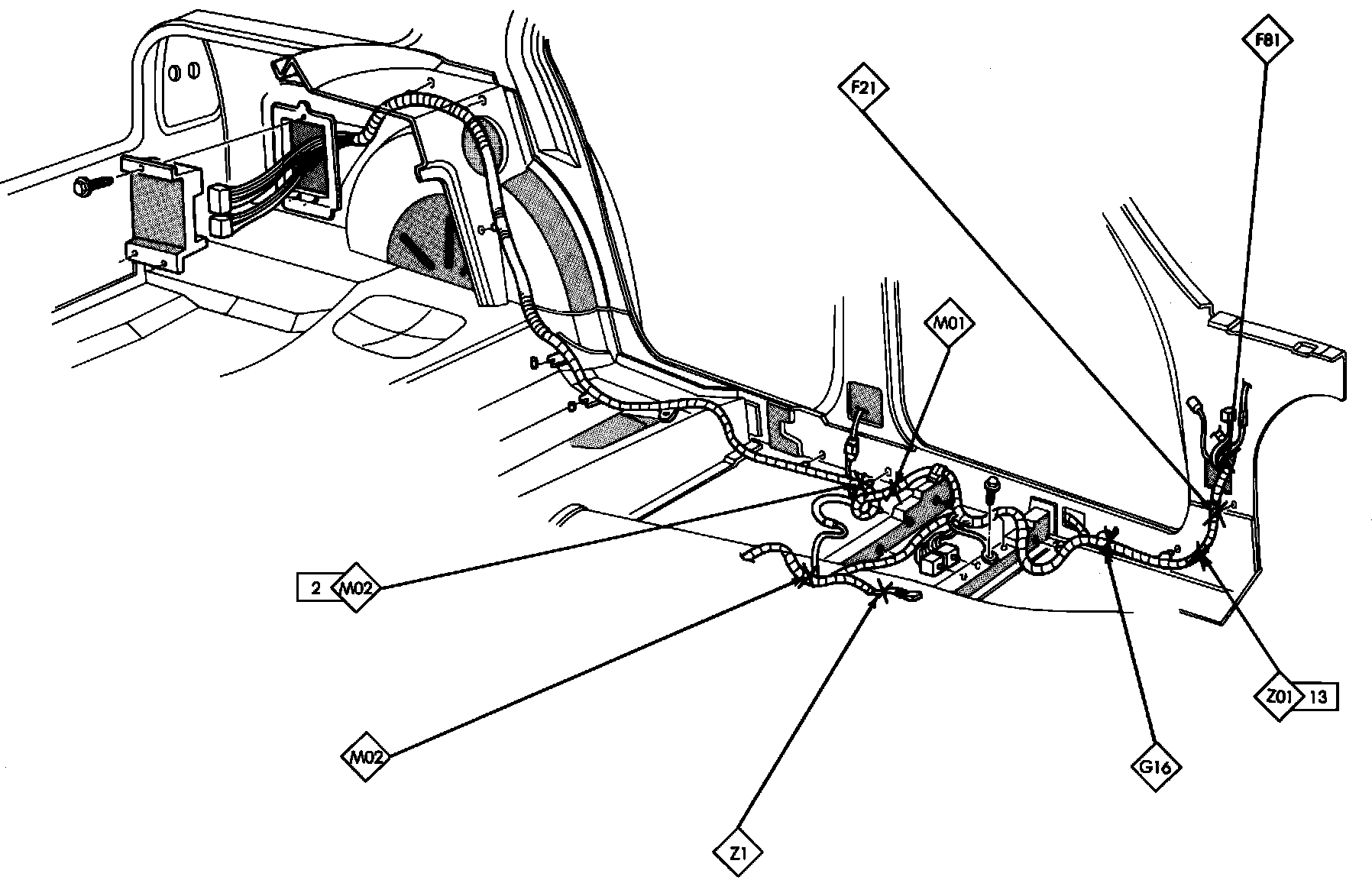 F81
F21
M01
2 M02
M02
Z1
G16
Z01 13