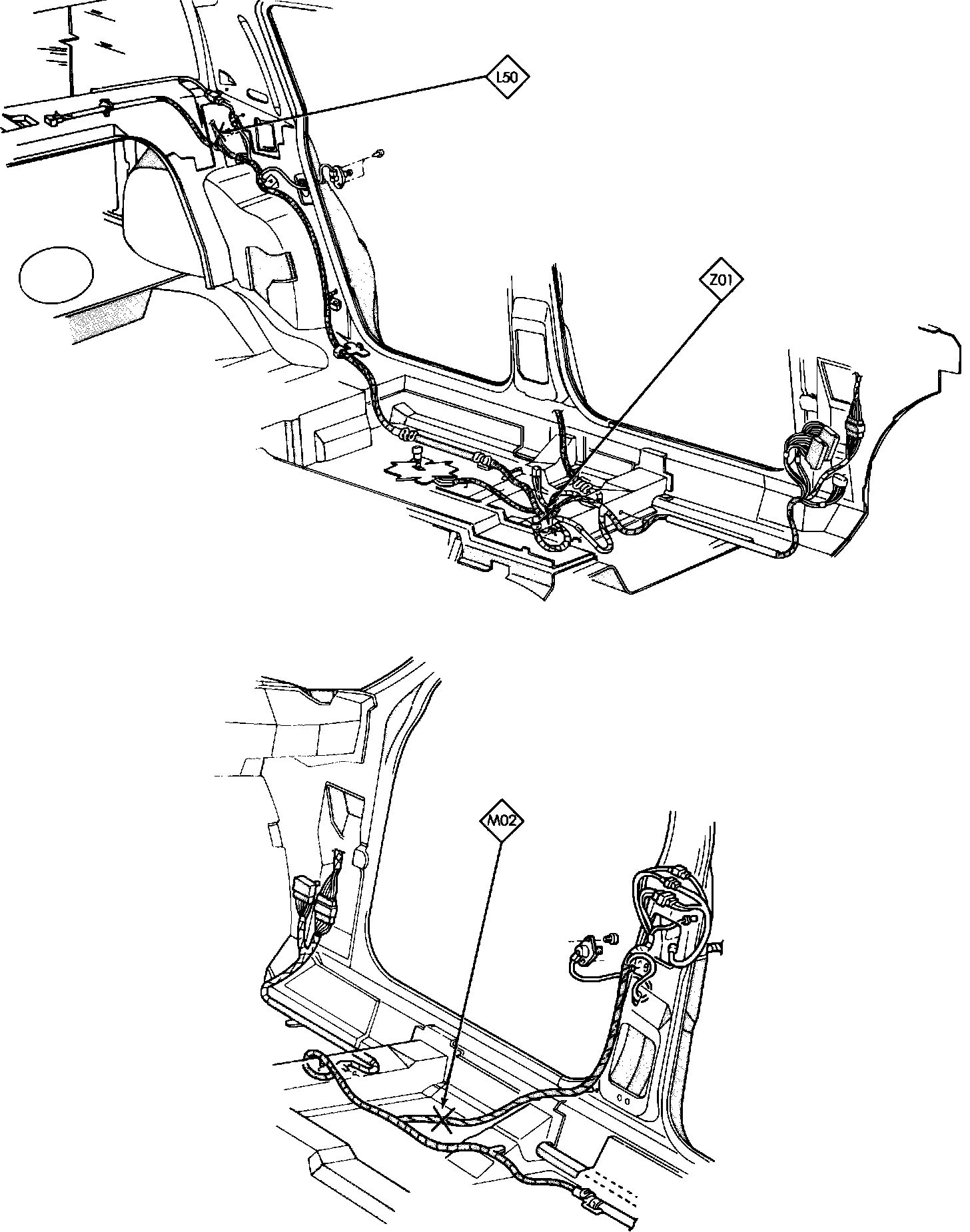 L50

Z01

M02