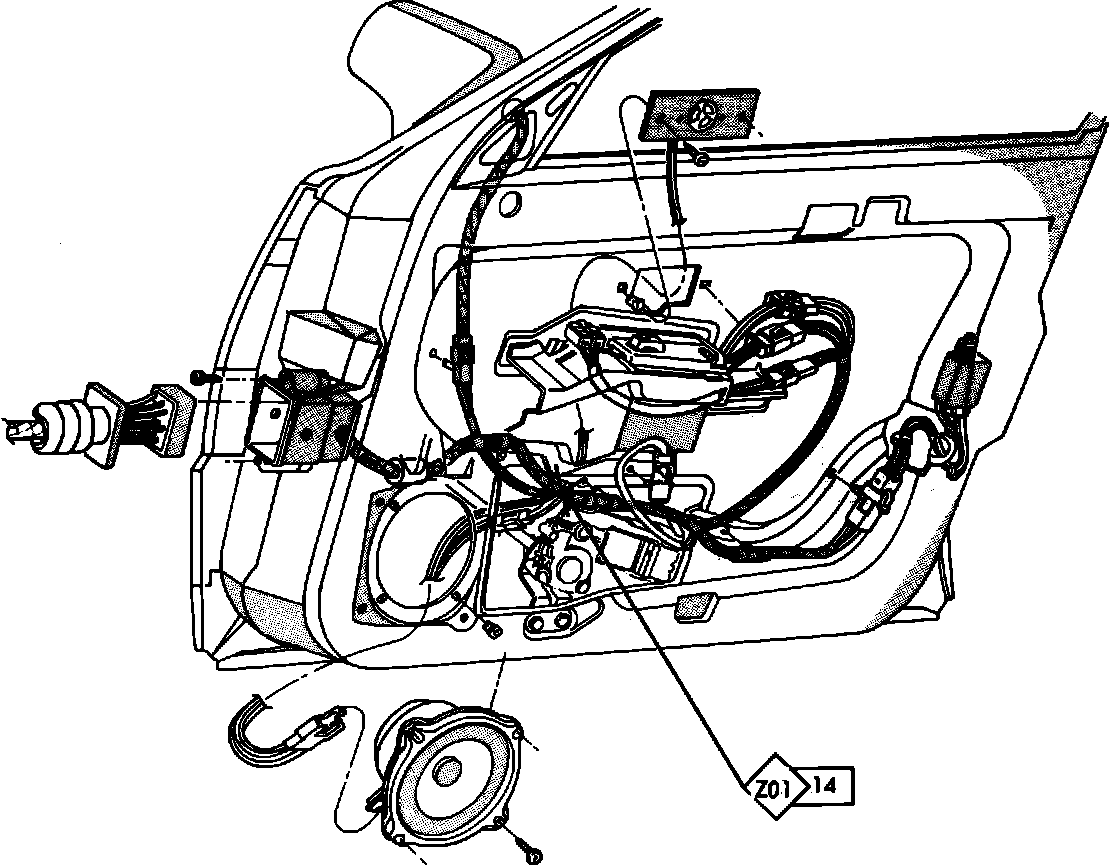 Z01 14