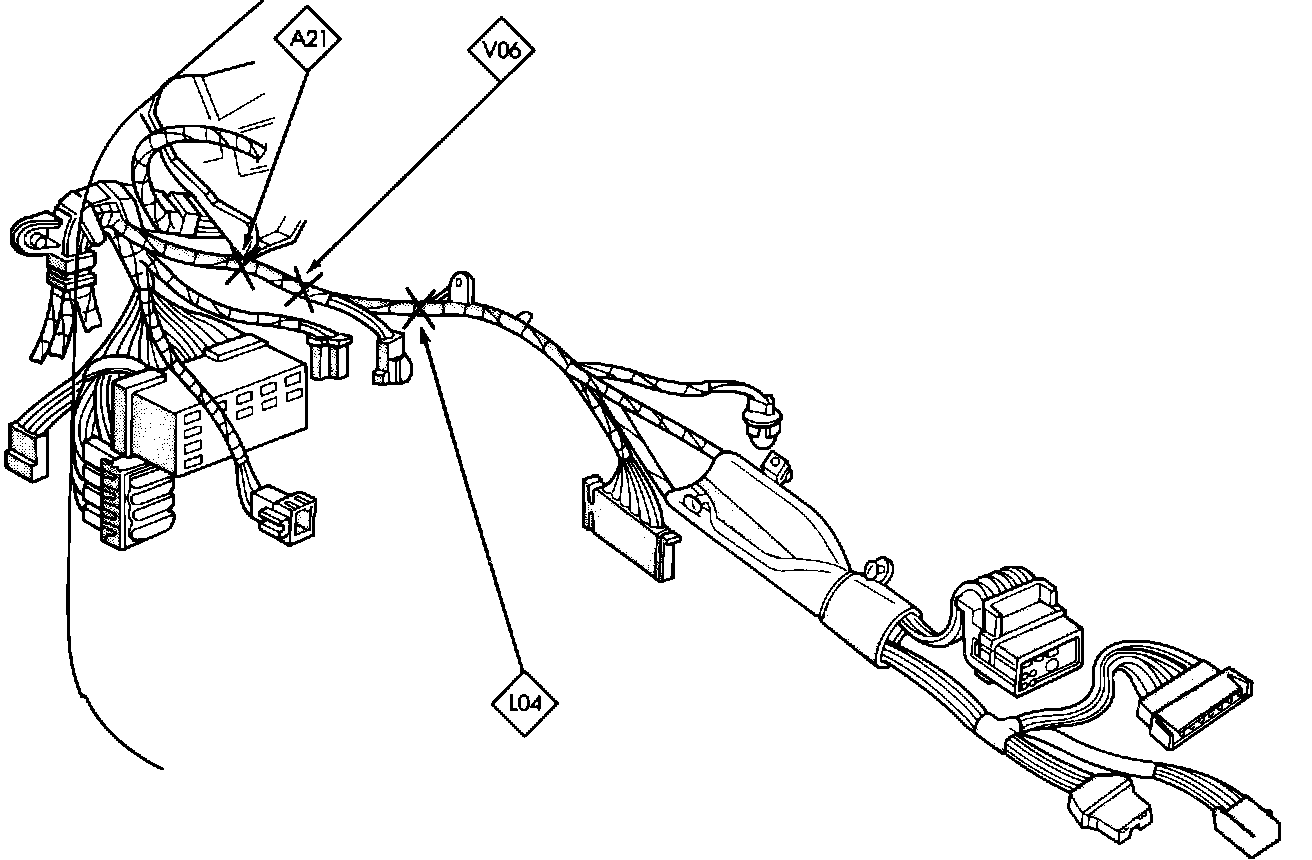 A21

V06

L04