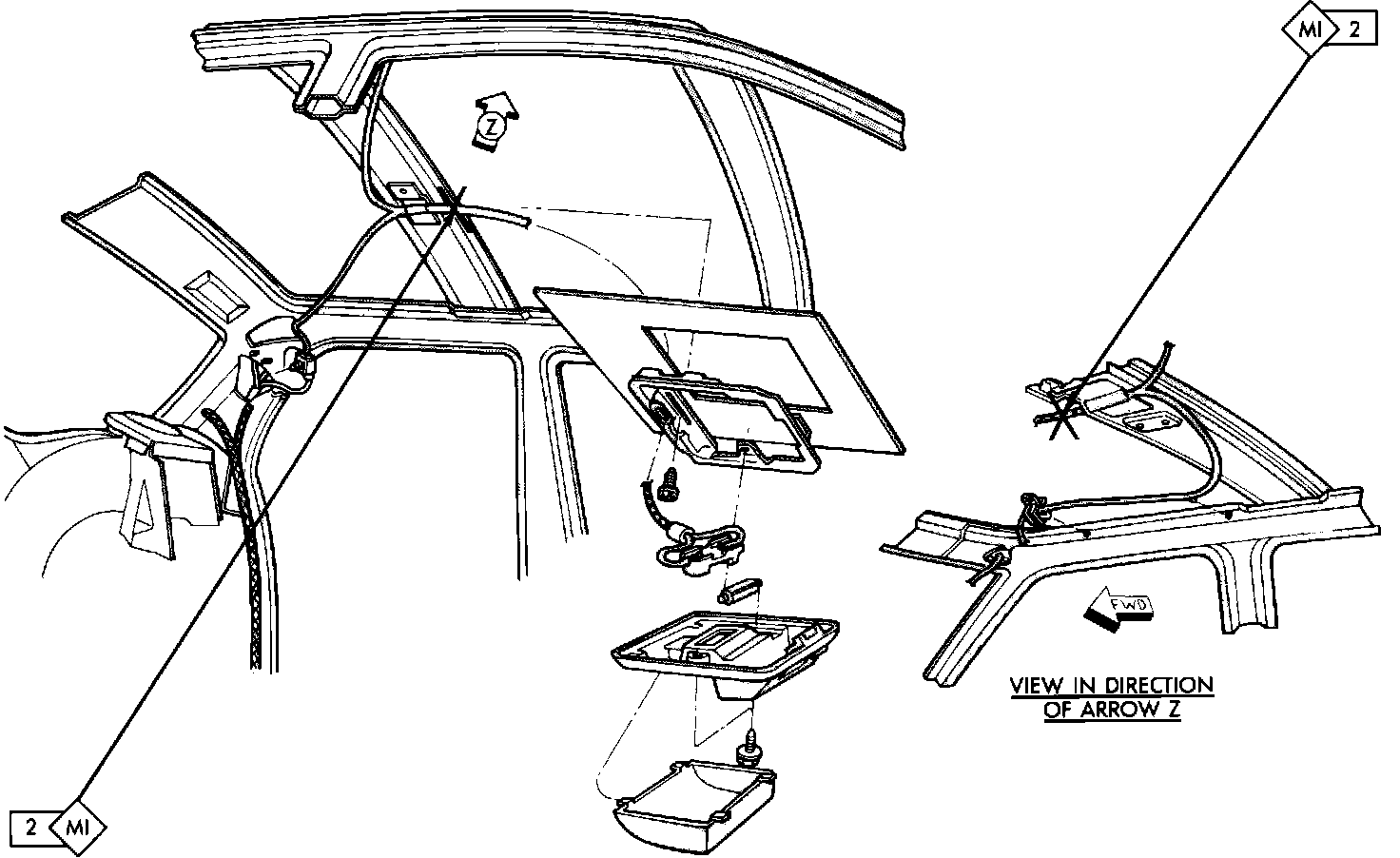 MI 2

Z

FWD

VIEW IN DIRECTION OF ARROW Z

2 MI