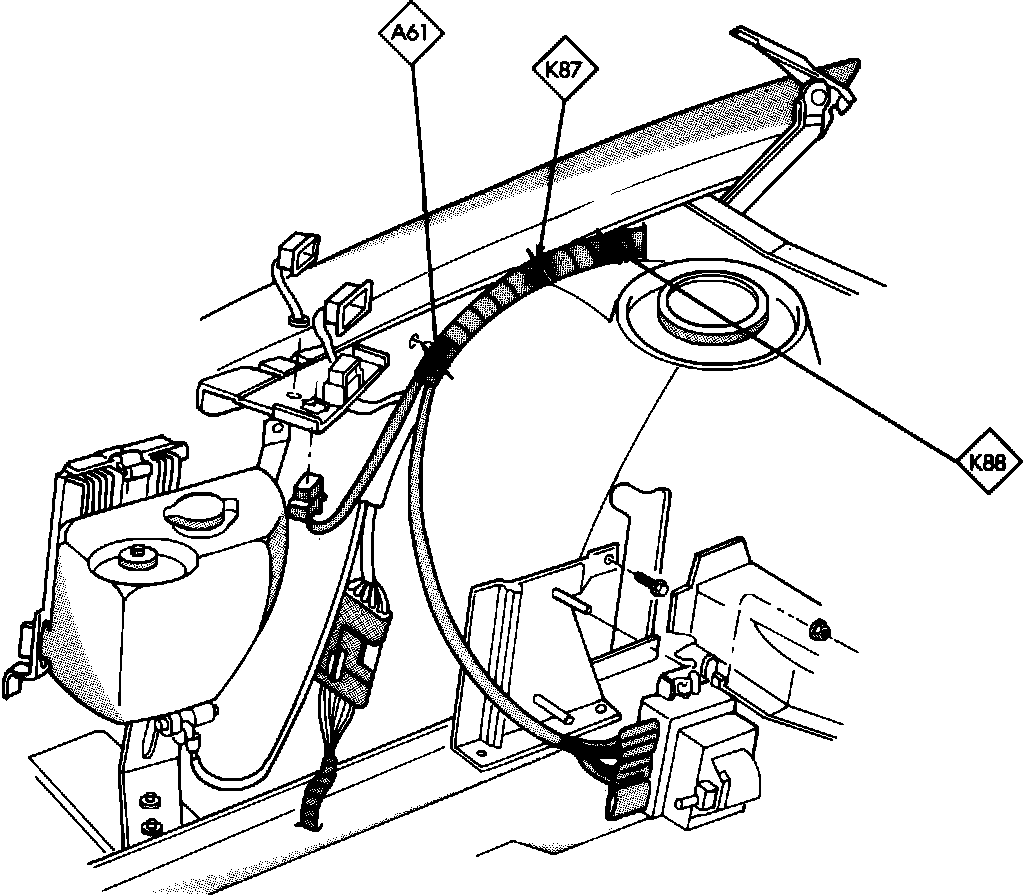 A61
K87
K88