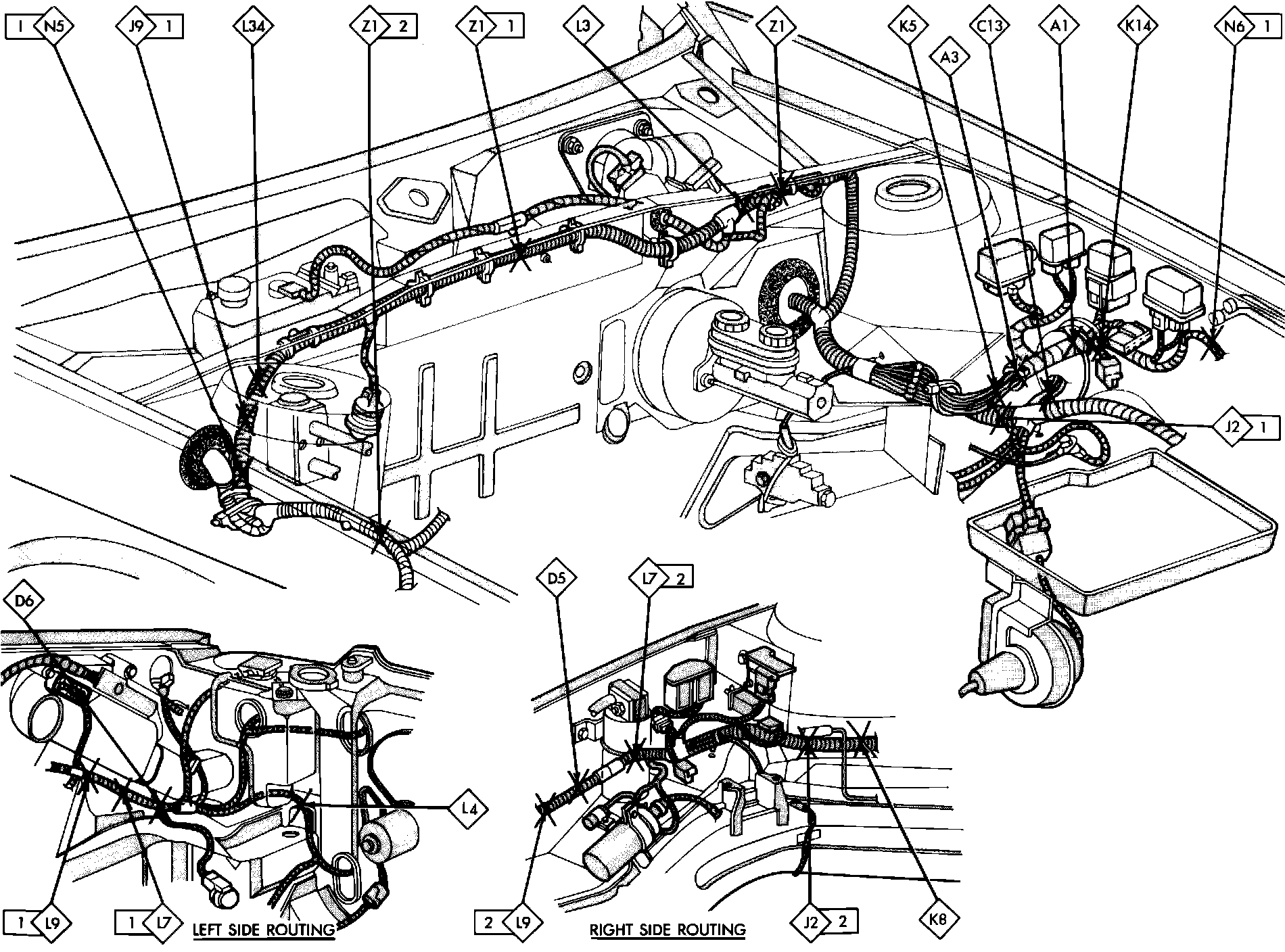 1 N5
J9 1
L34
Z1 2
Z1 1
L3
Z1
K5
A3
C13
A1
K14
N6 1
J2 1
D6
D5
L7 2
L4
1 L9
1 L7
LEFT SIDE ROUTING
2 L9
RIGHT SIDE ROUTING
J2 2
K8