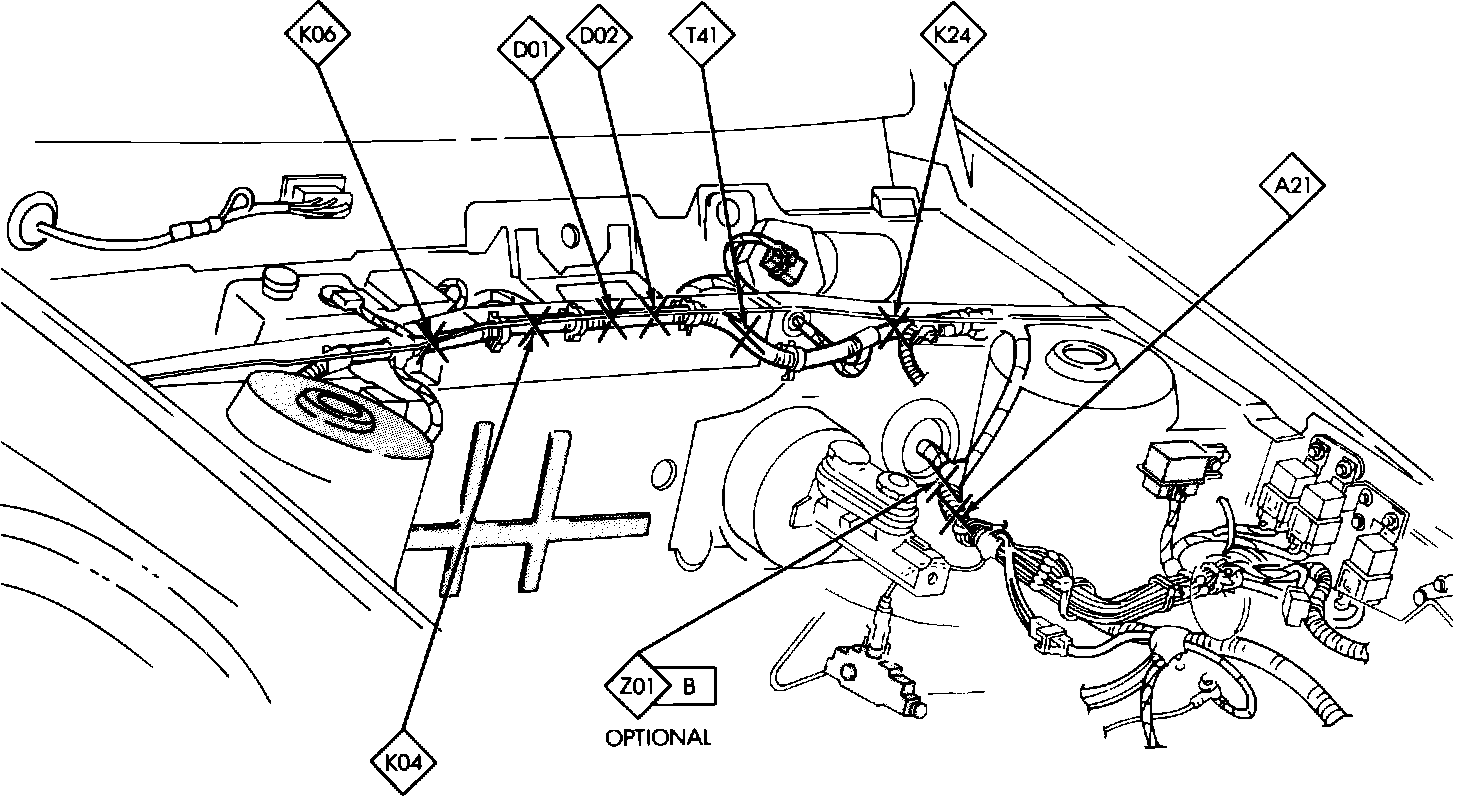 K06
D01
D02
T41
K24
A21
Z01 B
OPTIONAL
K04