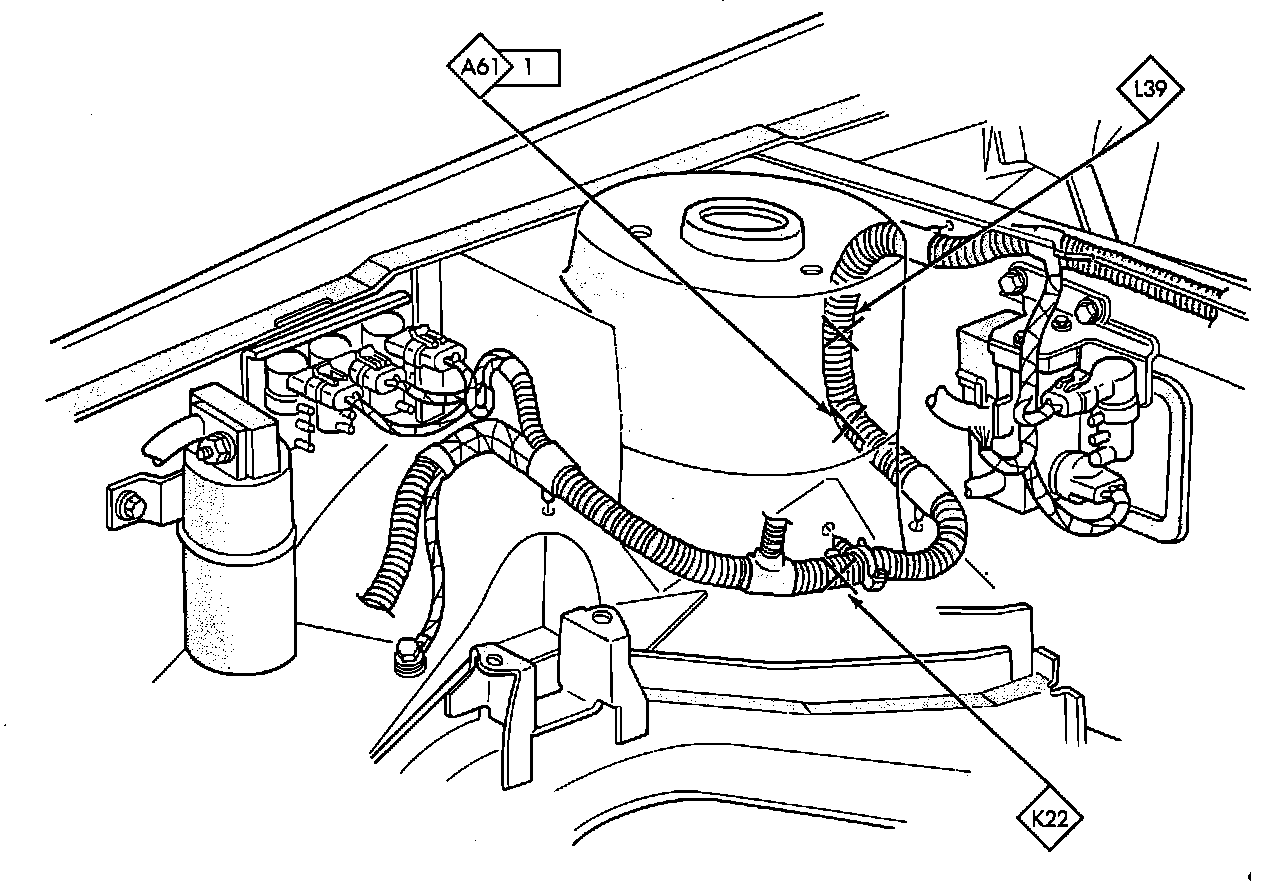 A61 1

L39

K22