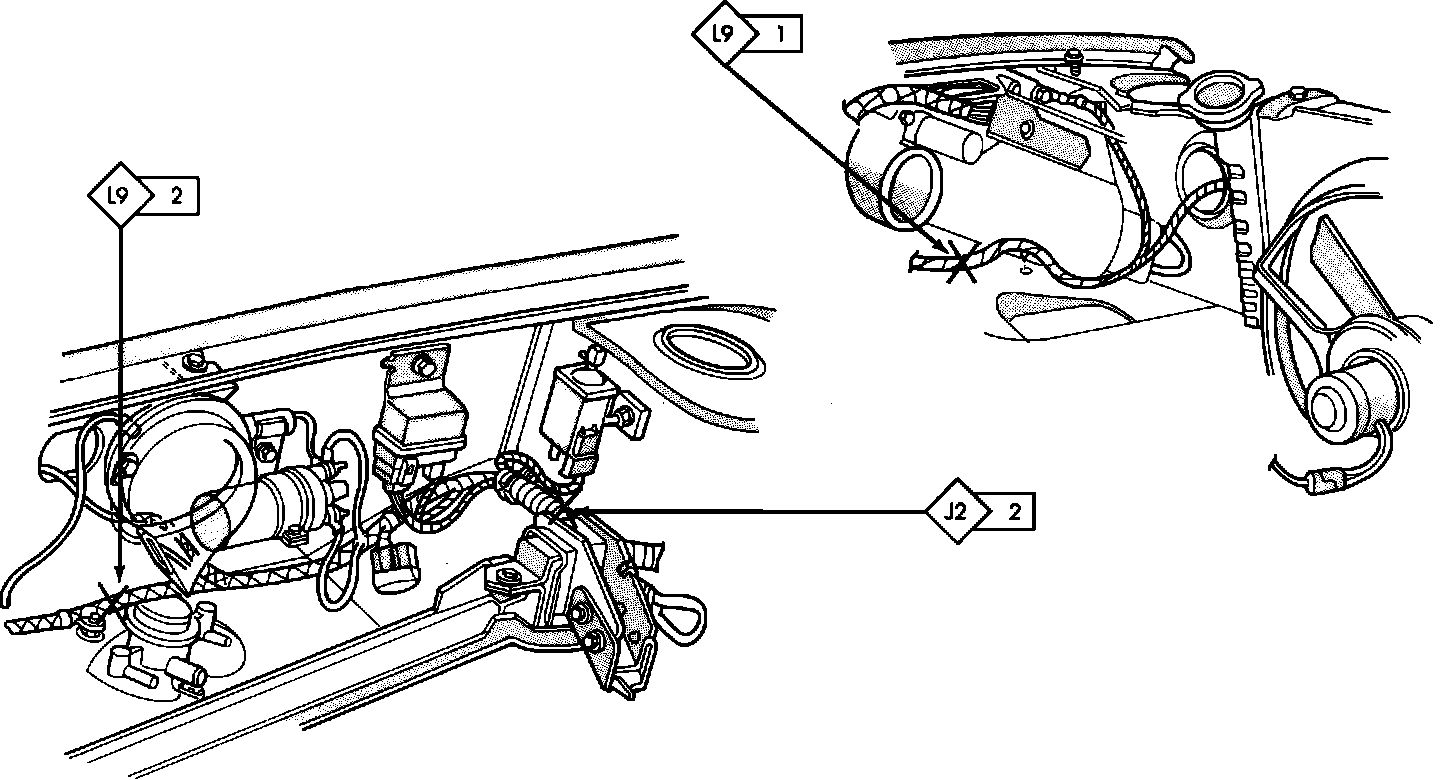 L9 1

L9 2

J2 2