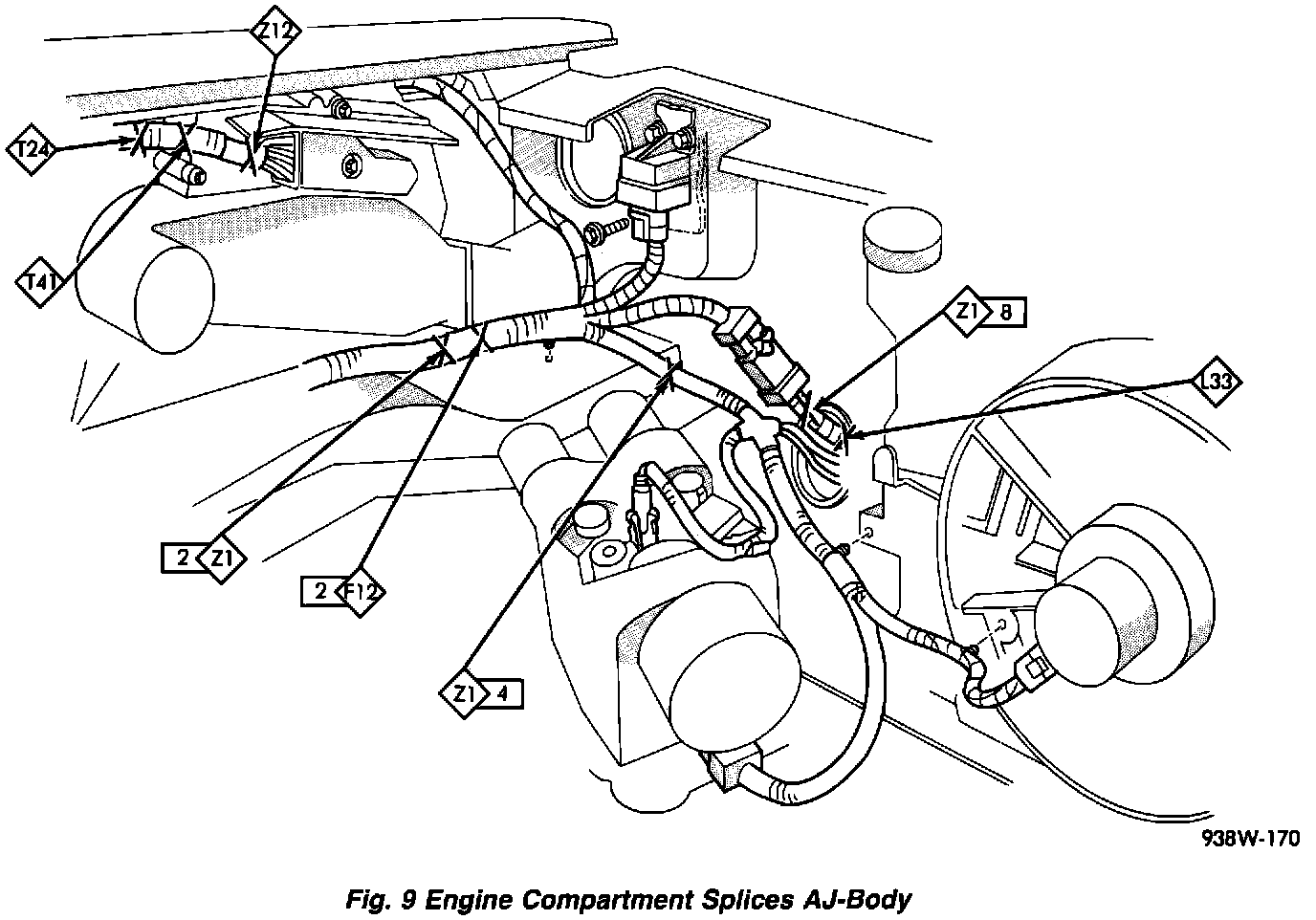 Z12

T24

T41

Z1 8

L33

2 Z1

2 F12

Z1 4

938W-170

Fig. 9 Engine Compartment Splices AJ-Body